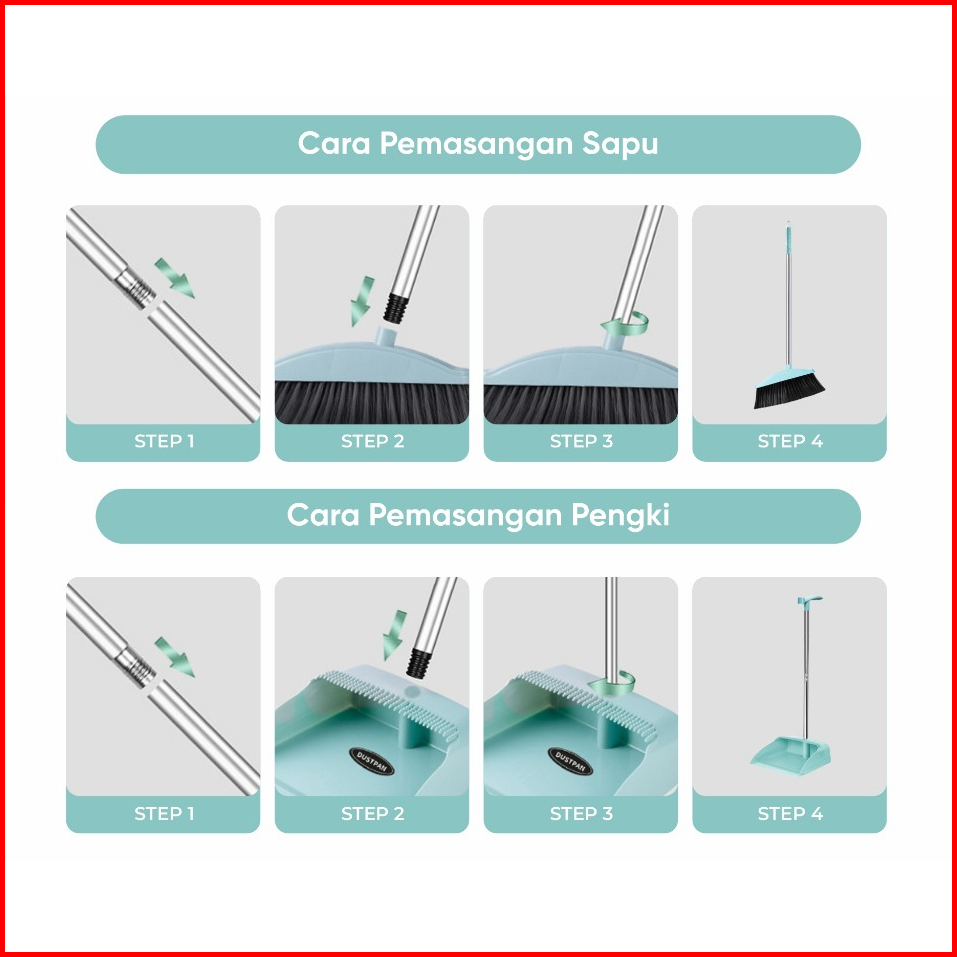 Cara Pemasangan Sapu

STEP 1

STEP 2

STEP 3

STEP 4

Cara Pemasangan Pengki

STEP 1

DUSTPAN

STEP 2

DUSTPAN

STEP 3

STEP 4