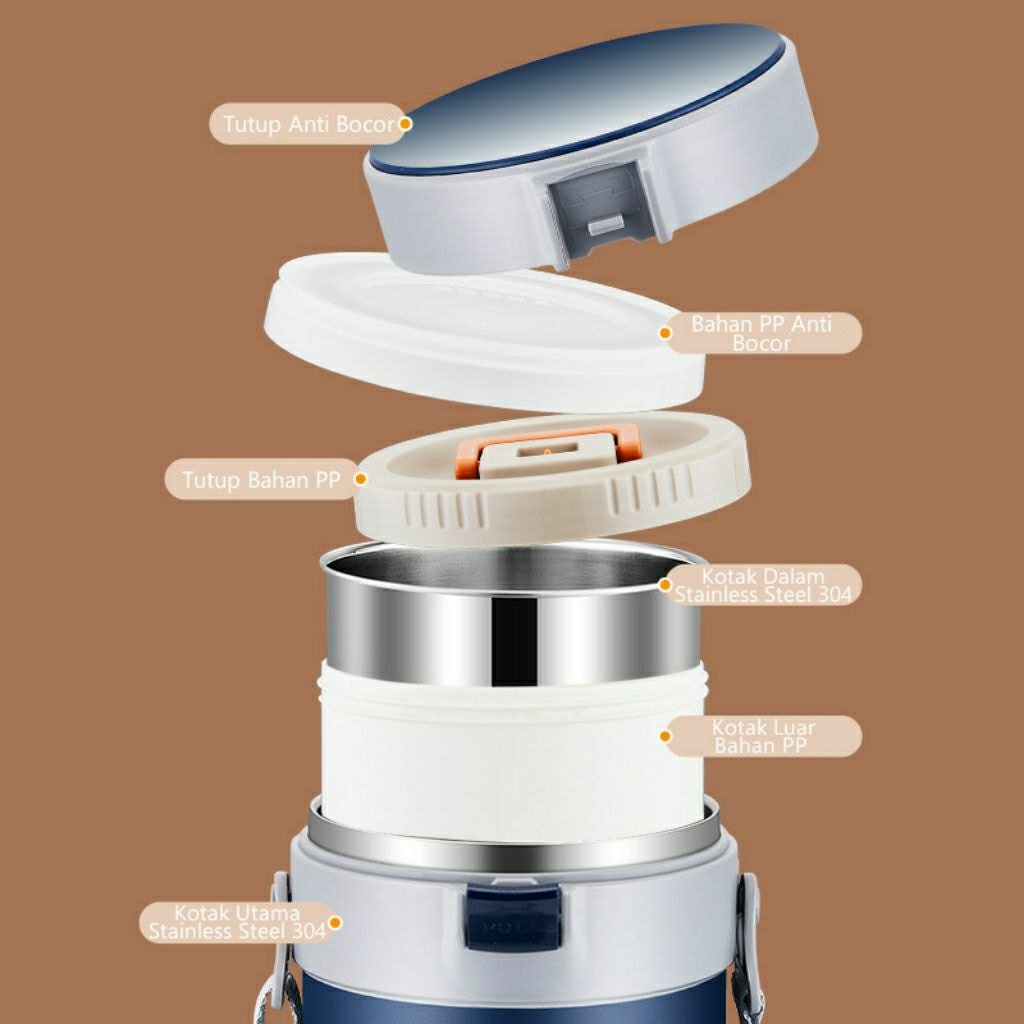 Tutup Anti Bocor

Bahan PP Anti Bocor

Tutup Bahan PP

Kotak Dalam Stainless Steel 304

Kotak Luar Bahan PP

Kotak Utama Stainless Steel 304

PULL