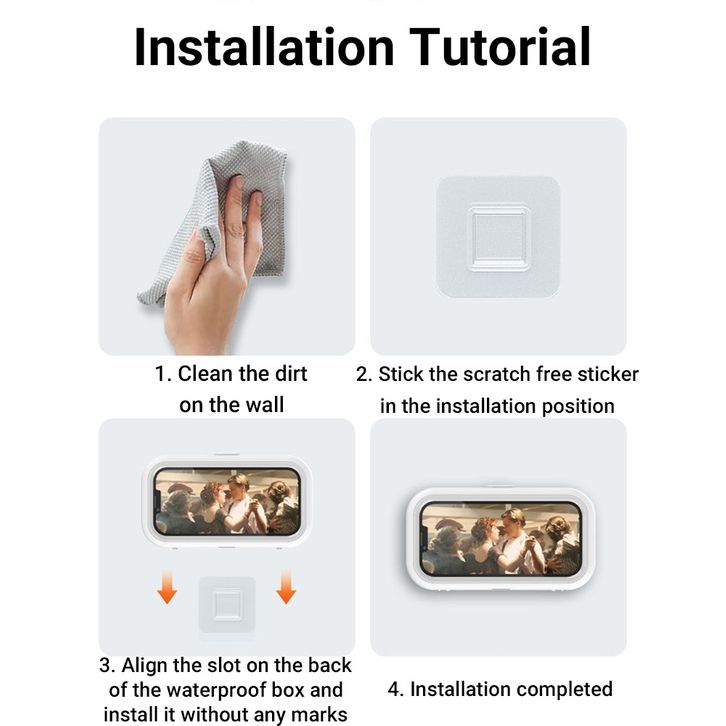 Installation Tutorial

1. Clean the dirt on the wall

2. Stick the scratch free sticker in the installation position

3. Align the slot on the back of the waterproof box and install it without any marks

4. Installation completed