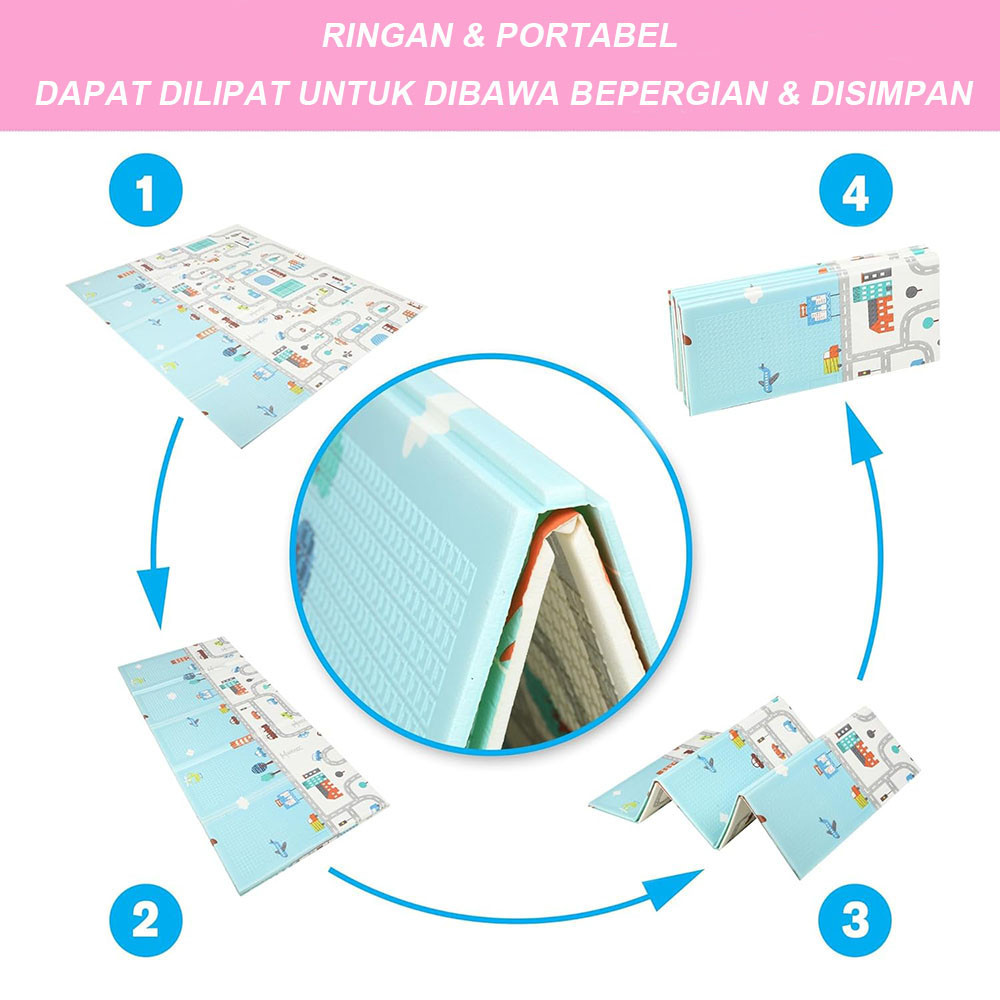 RINGAN & PORTABEL

DAPAT DILIPAT UNTUK DIBAWA BEPERGIAN & DISIMPAN

1

4

2

3