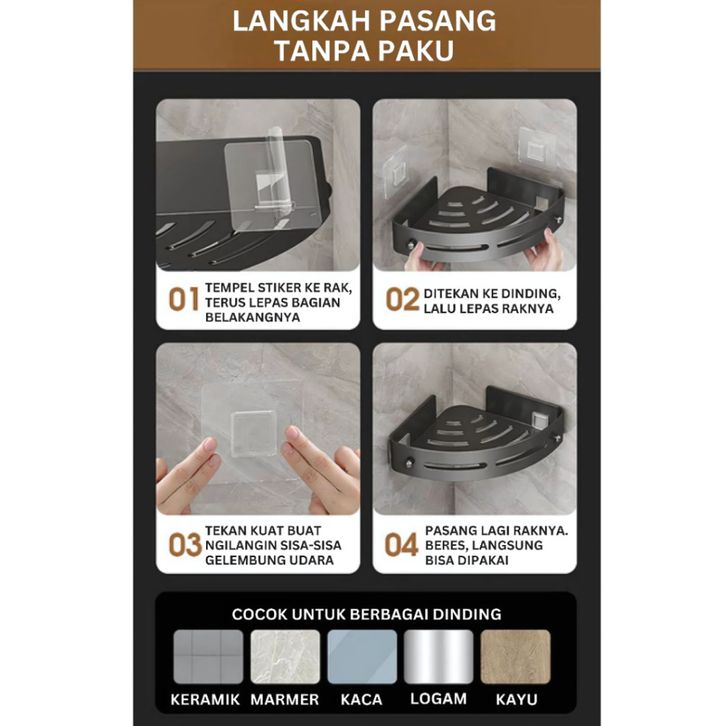 LANGKAH PASANG TANPA PAKU

01 TEMPEL STIKER KE RAK, TERUS LEPAS BAGIAN BELAKANGNYA

02 DITEKAN KE DINDING, LALU LEPAS RAKNYA

03 TEKAN KUAT BUAT NGILANGIN SISA-SISA GELEMBUNG UDARA

04 PASANG LAGI RAKNYA. BERES, LANGSUNG BISA DIPAKAI

COCOK UNTUK BERBAGAI DINDING

KERAMIK MARMER KACA LOGAM KAYU