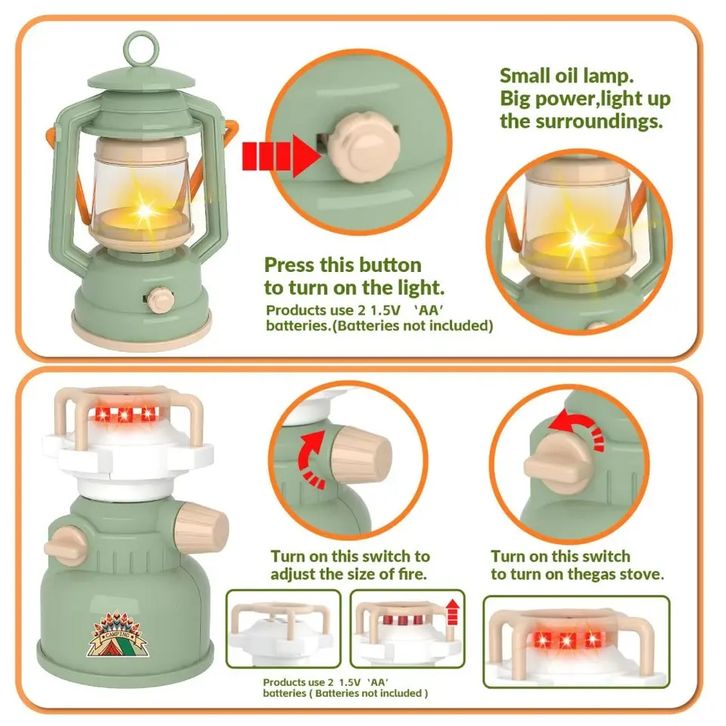 Small oil lamp.
Big power,light up the surroundings.

Press this button to turn on the light.

Products use 2 1.5V 'AA' batteries.(Batteries not included)

Turn on this switch to adjust the size of fire.

Turn on this switch to turn on thegas stove.

Products use 2 1.5V 'AA' batteries ( Batteries not included )