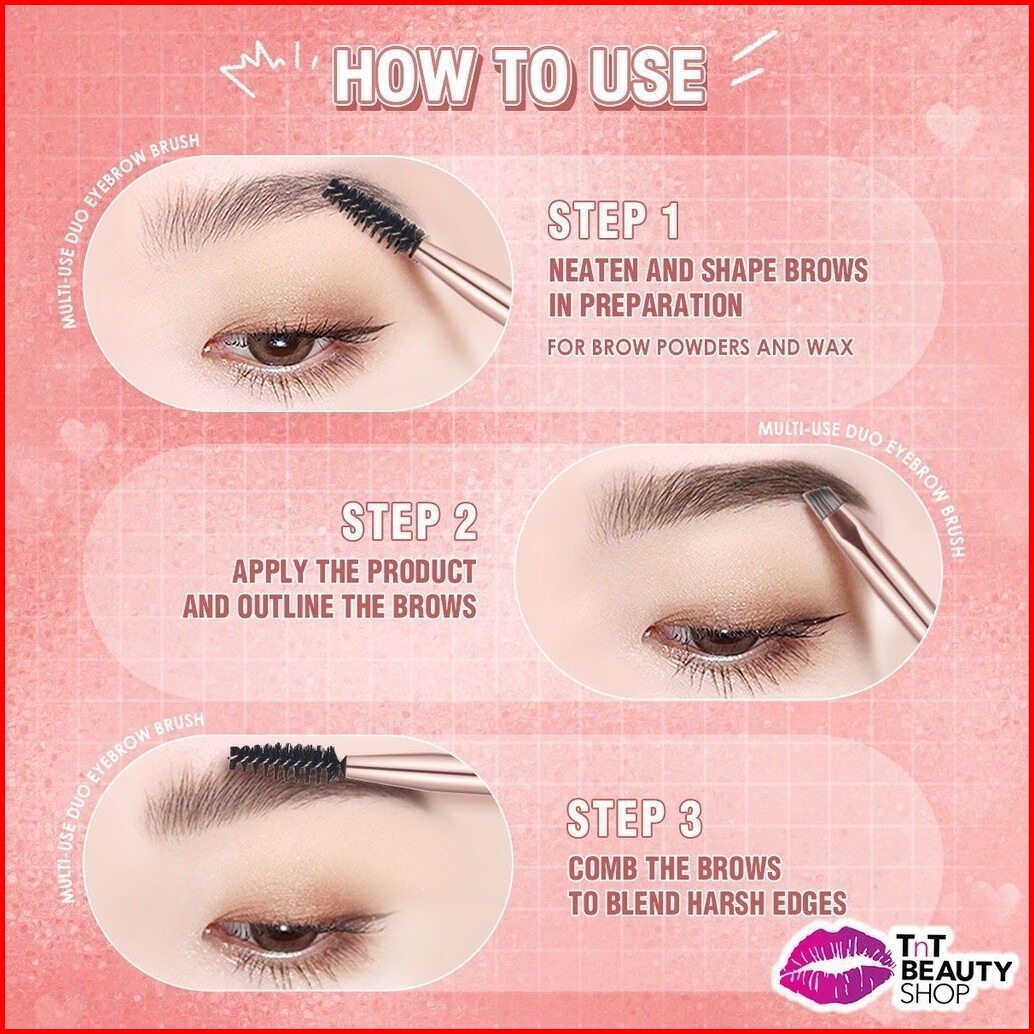 HOW TO USE

MULTI-USE DUO EYEBROW BRUSH

STEP 1
NEATEN AND SHAPE BROWS IN PREPARATION
FOR BROW POWDERS AND WAX

MULTI-USE DUO EYEBROW BRUSH

STEP 2
APPLY THE PRODUCT AND OUTLINE THE BROWS

MULTI-USE DUO EYEBROW BRUSH

STEP 3
COMB THE BROWS TO BLEND HARSH EDGES

TnT BEAUTY SHOP