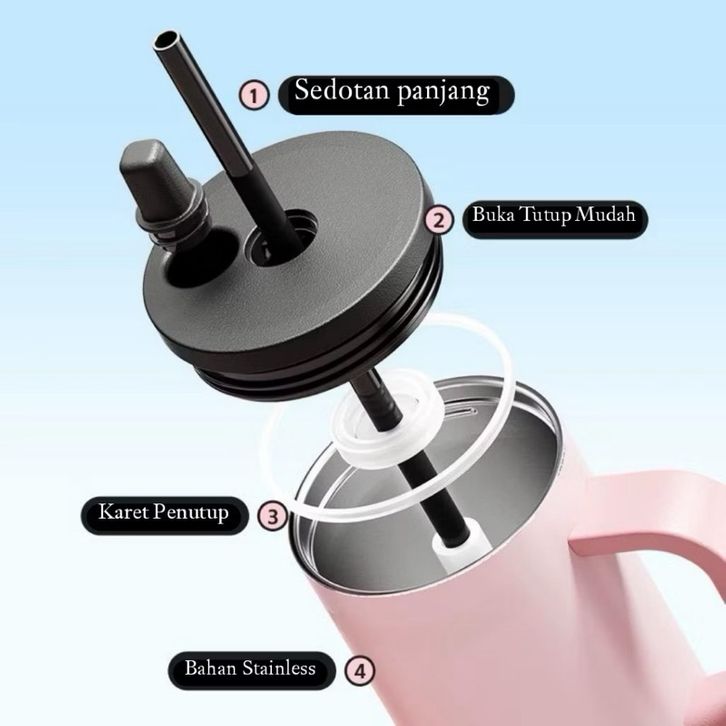 1 Sedotan panjang

2 Buka Tutup Mudah

Karet Penutup 3

Bahan Stainless 4