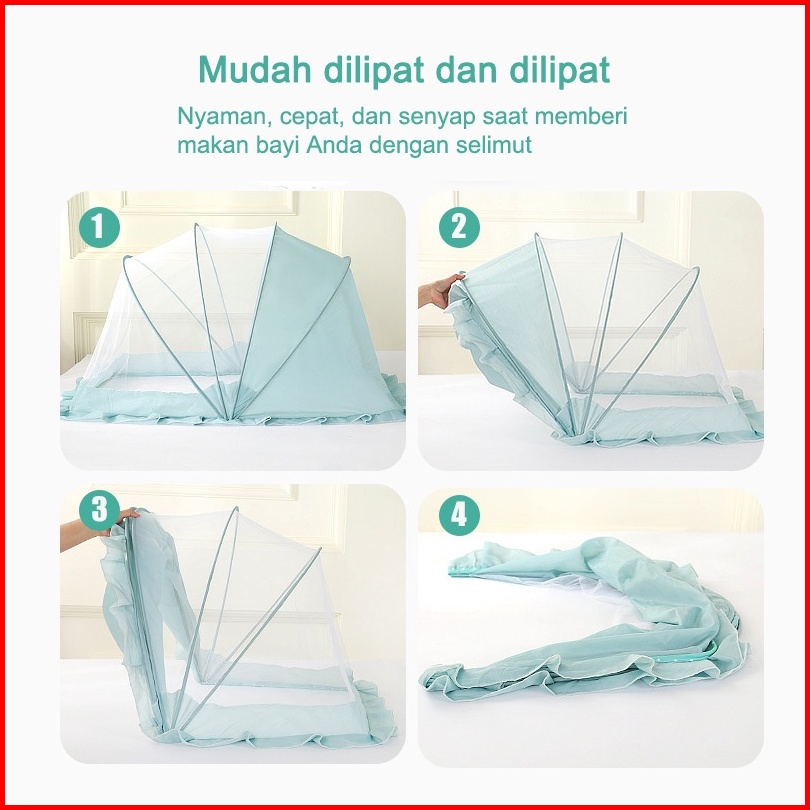 Mudah dilipat dan dilipat

Nyaman, cepat, dan senyap saat memberi makan bayi Anda dengan selimut

1

2

3

4