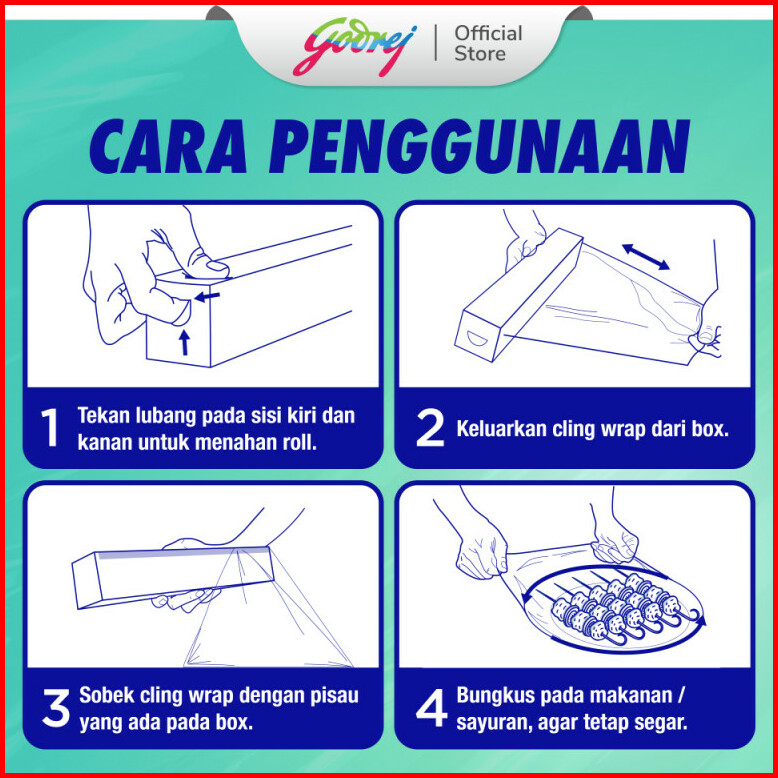 Godrej | Official Store

CARA PENGGUNAAN

1 Tekan lubang pada sisi kiri dan kanan untuk menahan roll.

2 Keluarkan cling wrap dari box.

3 Sobek cling wrap dengan pisau yang ada pada box.

4 Bungkus pada makanan / sayuran, agar tetap segar.