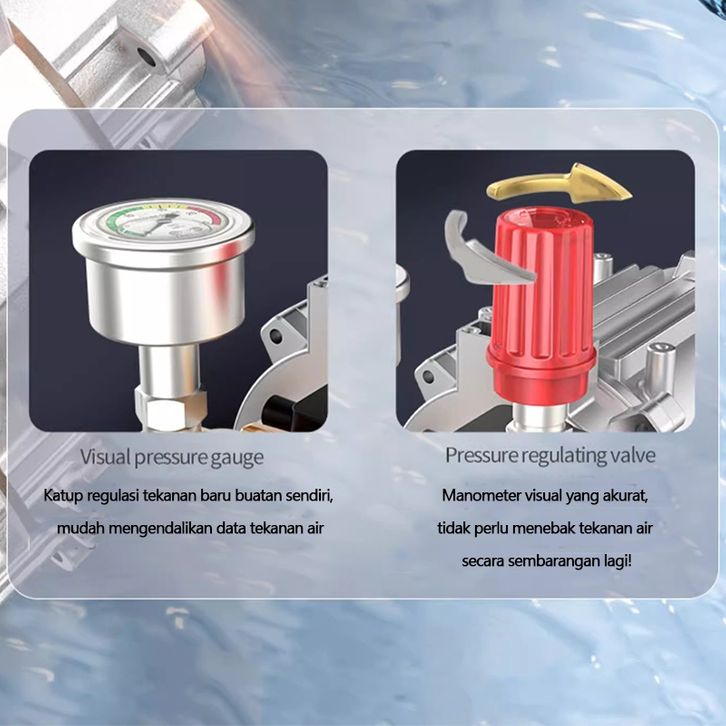 Visual pressure gauge

Katup regulasi tekanan baru buatan sendiri, mudah mengendalikan data tekanan air

Pressure regulating valve

Manometer visual yang akurat, tidak perlu menebak tekanan air secara sembarangan lagi!