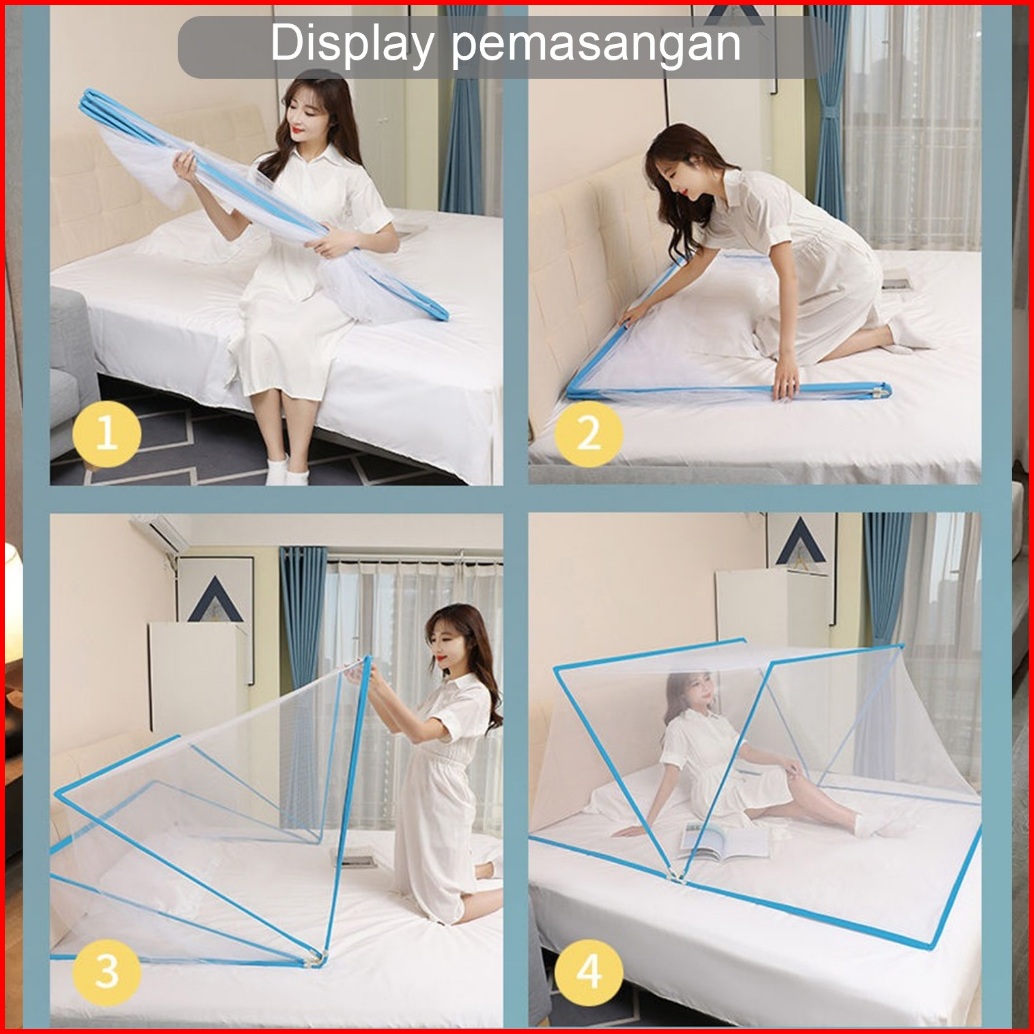 Display pemasangan

1

2

3

4