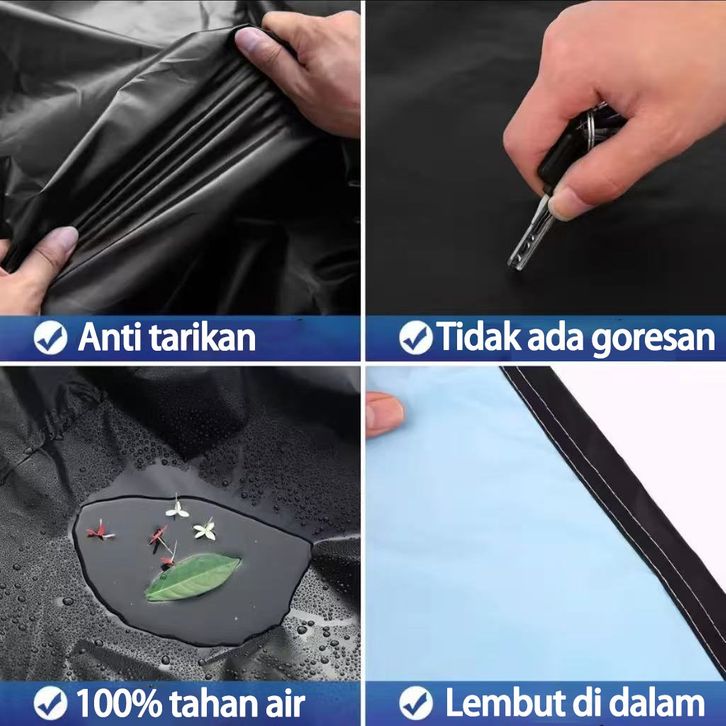 Anti tarikan

Tidak ada goresan

100% tahan air

Lembut di dalam