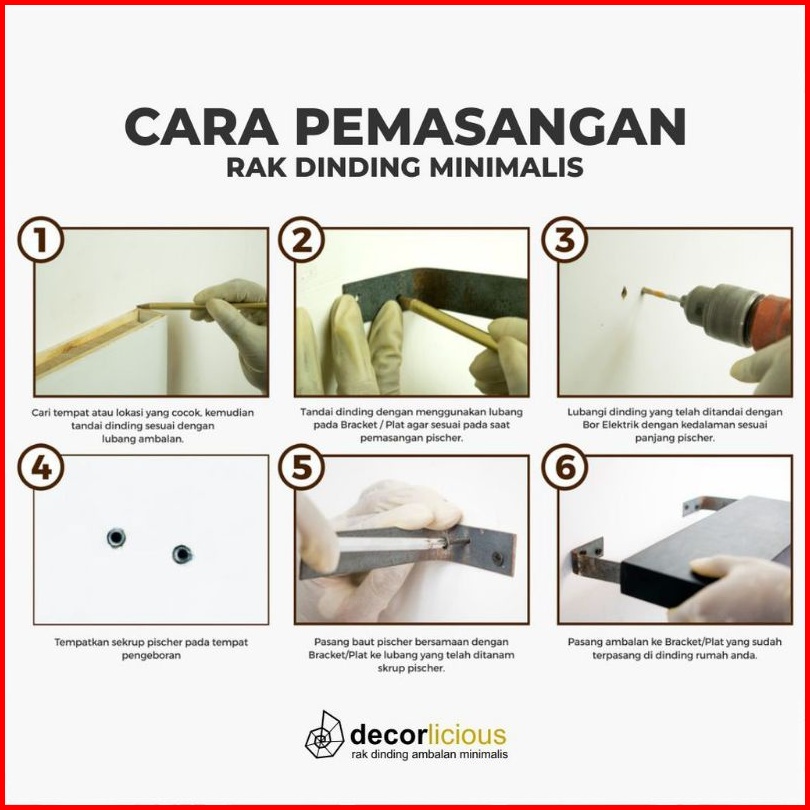 CARA PEMASANGAN
RAK DINDING MINIMALIS

1

Cari tempat atau lokasi yang cocok, kemudian tandai dinding sesuai dengan lubang ambalan.

2

Tandai dinding dengan menggunakan lubang pada Bracket / Plat agar sesuai pada saat pemasangan pischer.

3

Lubangi dinding yang telah ditandai dengan Bor Elektrik dengan kedalaman sesuai panjang pischer.

4

Tempatkan sekrup pischer pada tempat pengeboran

5

Pasang baut pischer bersamaan dengan Bracket/Plat ke lubang yang telah ditanam skrup pischer.

6

Pasang ambalan ke Bracket/Plat yang sudah terpasang di dinding rumah anda.

decorlicious
rak dinding ambalan minimalis