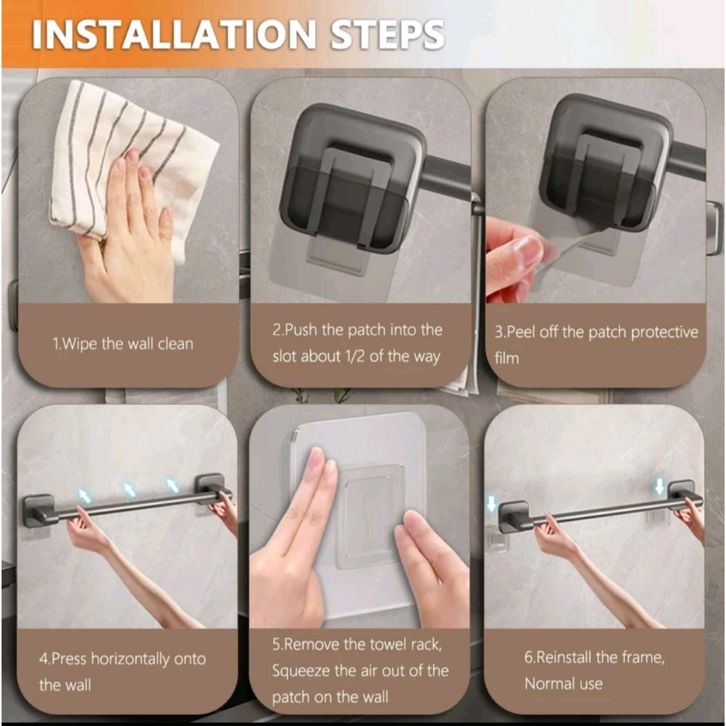 INSTALLATION STEPS

1.Wipe the wall clean

2.Push the patch into the slot about 1/2 of the way

3.Peel off the patch protective film

4.Press horizontally onto the wall

5.Remove the towel rack, Squeeze the air out of the patch on the wall

6.Reinstall the frame, Normal use