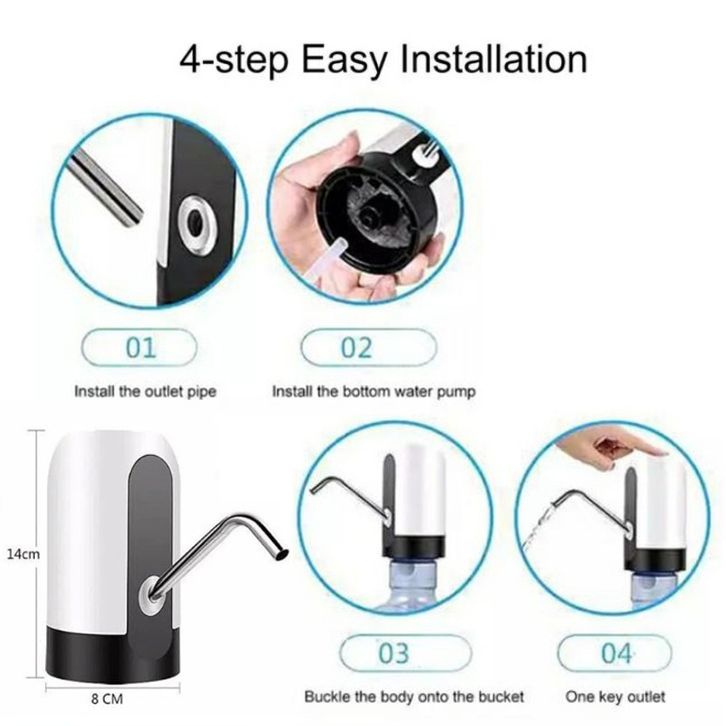 4-step Easy Installation

01

Install the outlet pipe

02

Install the bottom water pump

14cm

8 CM

03

Buckle the body onto the bucket

04

One key outlet