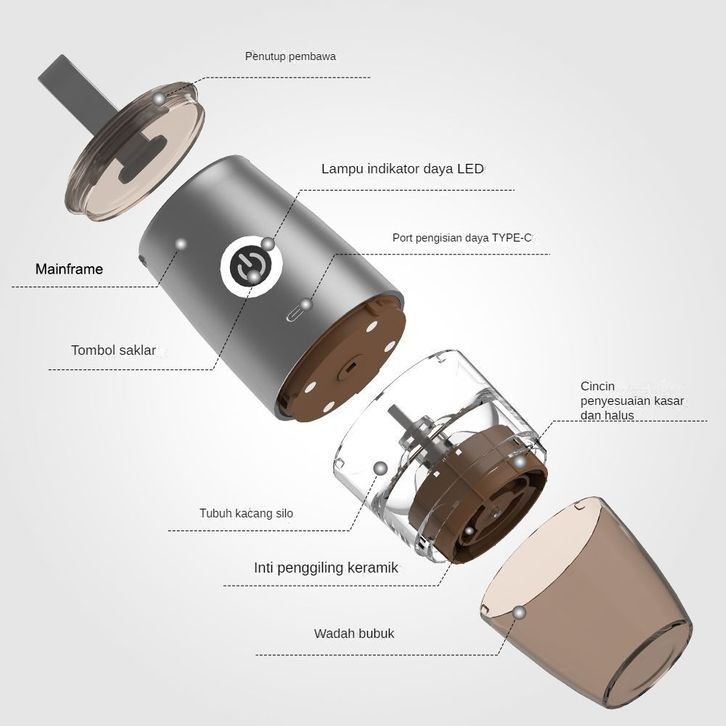 Penutup pembawa

Lampu indikator daya LED

Port pengisian daya TYPE-C

Mainframe

Tombol saklar

Cincin penyesuaian kasar dan halus

Tubuh kacang silo

Inti penggiling keramik

Wadah bubuk