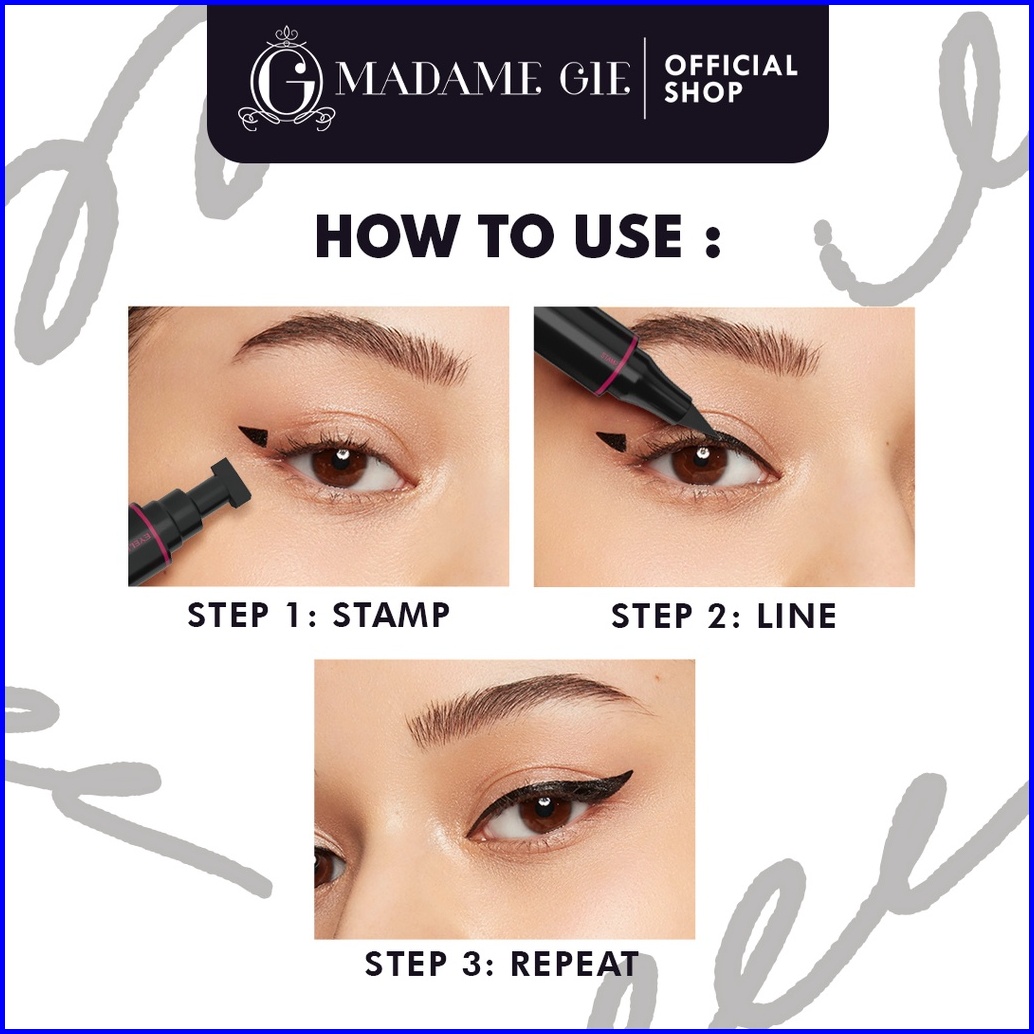 G MADAME GIE | OFFICIAL SHOP

HOW TO USE :

STEP 1: STAMP

STEP 2: LINE

STEP 3: REPEAT