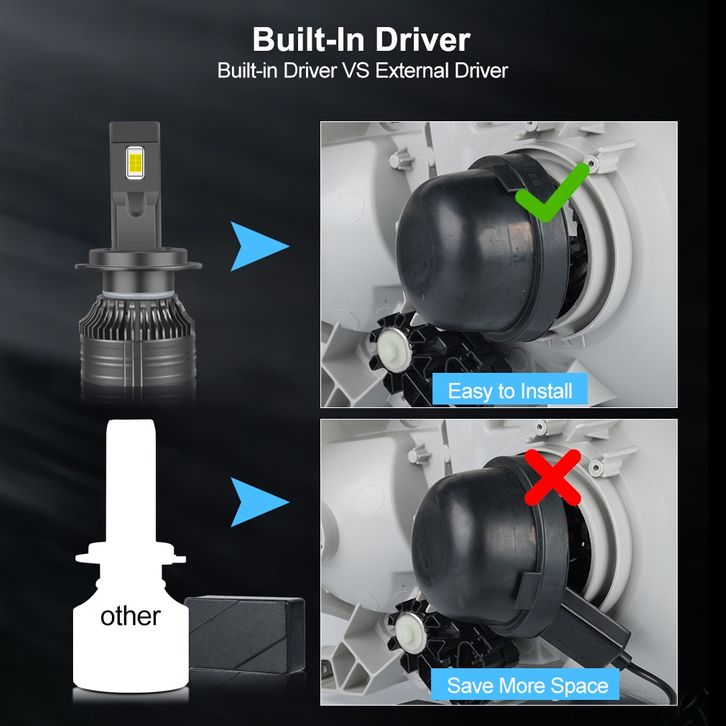 Built-In Driver
Built-in Driver VS External Driver

Easy to Install

other

Save More Space