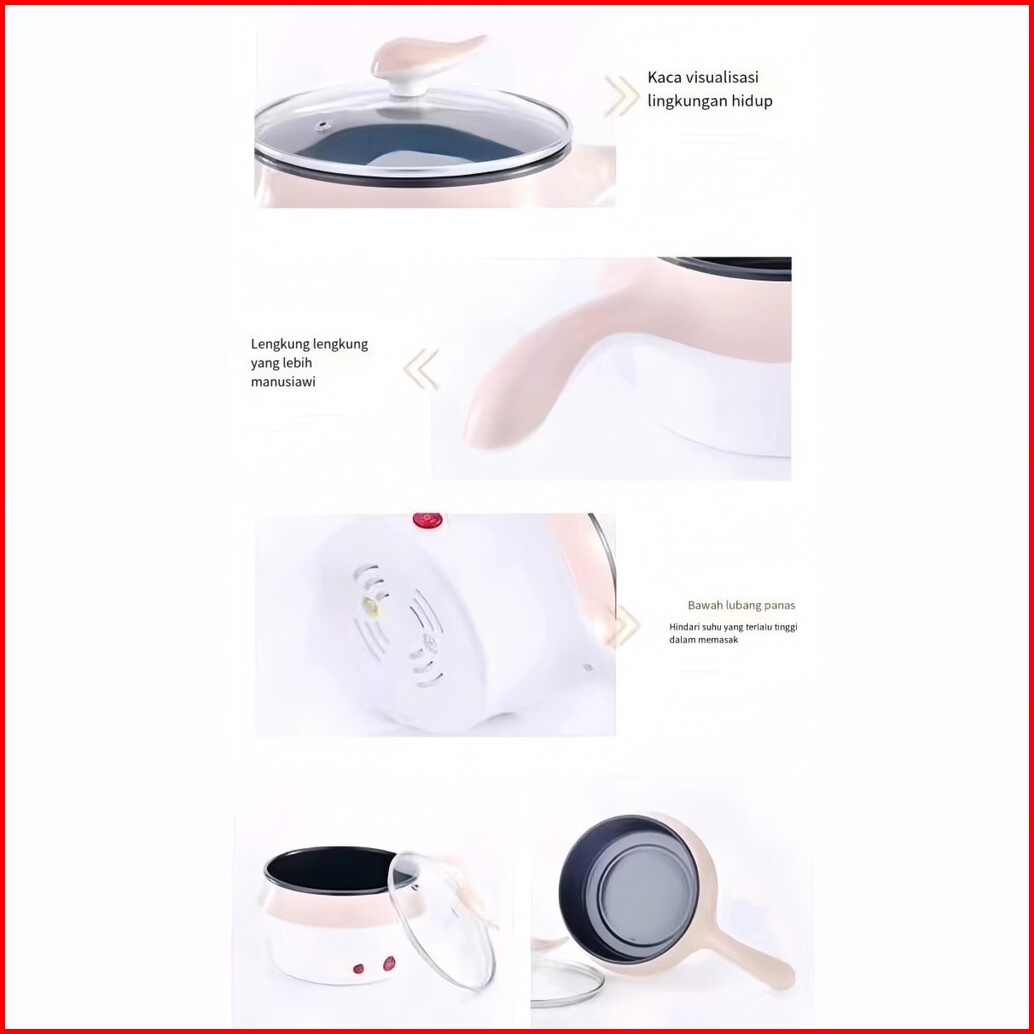 Kaca visualisasi lingkungan hidup

Lengkung lengkung yang lebih manusiawi

Bawah lubang panas

Hindari suhu yang terlalu tinggi dalam memasak