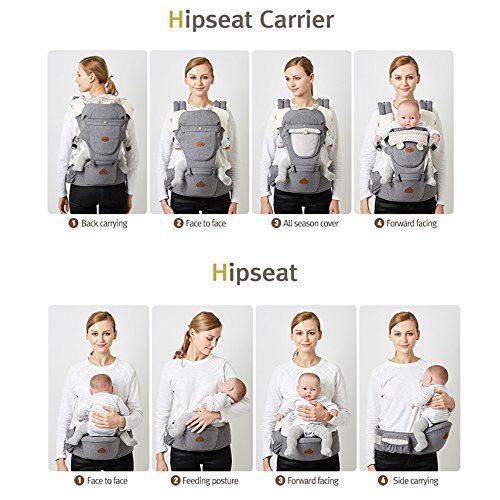 Hipseat Carrier

1 Back carrying
2 Face to face
3 All season cover
4 Forward facing

Hipseat

1 Face to face
2 Feeding posture
3 Forward facing
4 Side carrying