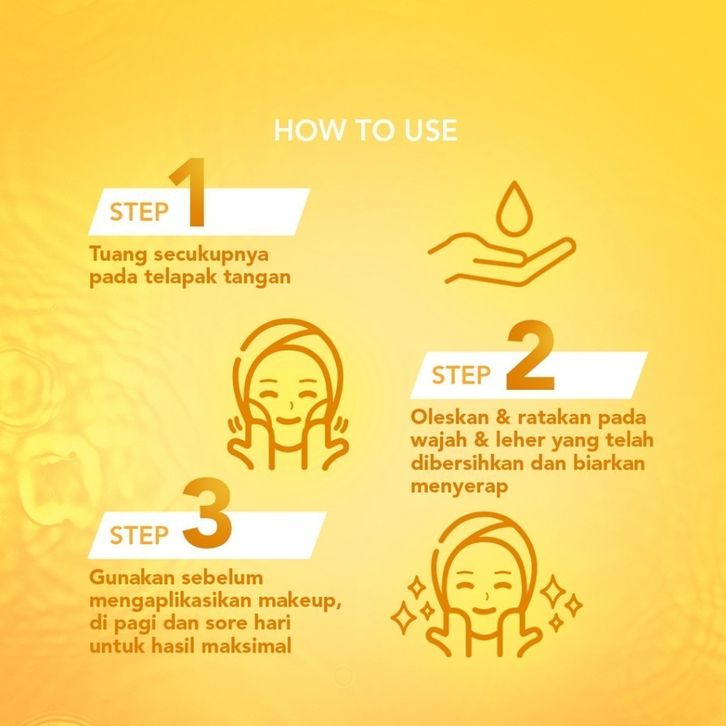 HOW TO USE

STEP 1

Tuang secukupnya pada telapak tangan

STEP 2

Oleskan & ratakan pada wajah & leher yang telah dibersihkan dan biarkan menyerap

STEP 3

Gunakan sebelum mengaplikasikan makeup, di pagi dan sore hari untuk hasil maksimal