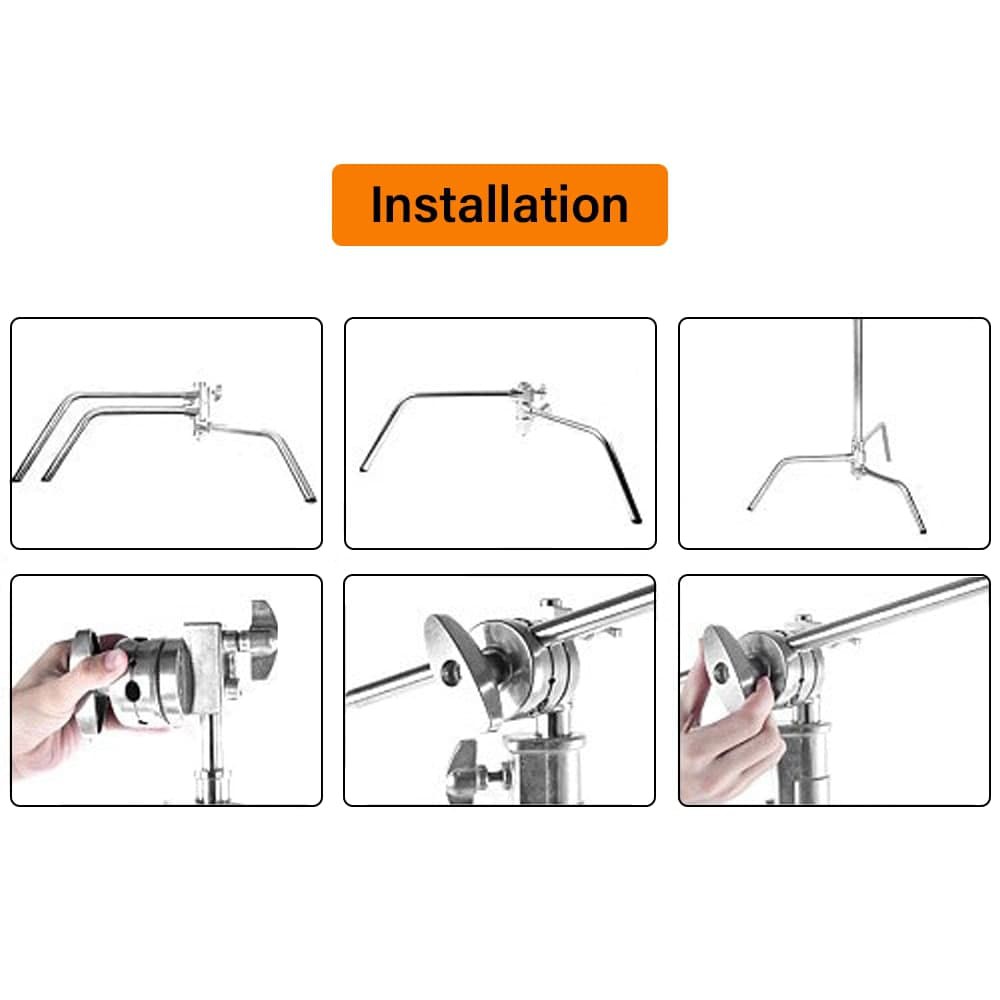 Installation