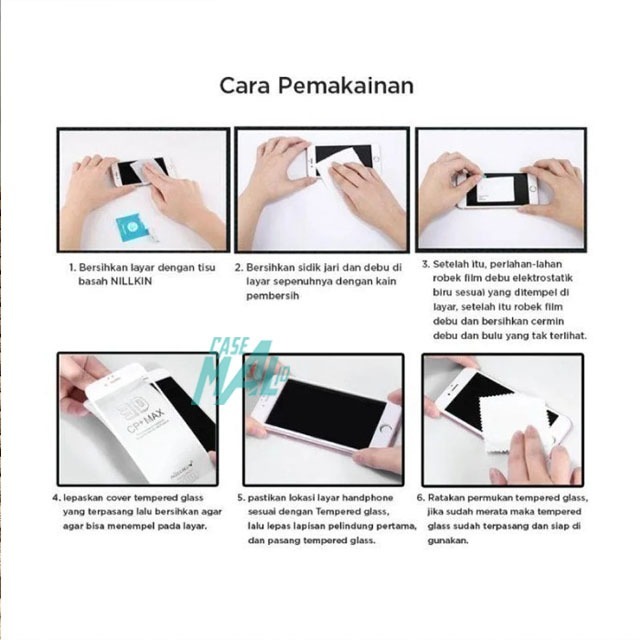 Cara Pemakainan

1. Bersihkan layar dengan tisu basah NILLKIN

2. Bersihkan sidik jari dan debu di layar sepenuhnya dengan kain pembersih

3. Setelah itu, perlahan-lahan robek film debu elektrostatik biru sesuai yang ditempel di layar, setelah itu robek film debu dan bersihkan cermin debu dan bulu yang tak terlihat.

CASE MALL ID

3D CP+MAX

4. lepaskan cover tempered glass yang terpasang lalu bersihkan agar agar bisa menempel pada layar.

5. pastikan lokasi layar handphone sesuai dengan Tempered glass, lalu lepas lapisan pelindung pertama, dan pasang tempered glass.

6. Ratakan permukan tempered glass, jika sudah merata maka tempered glass sudah terpasang dan siap di gunakan.