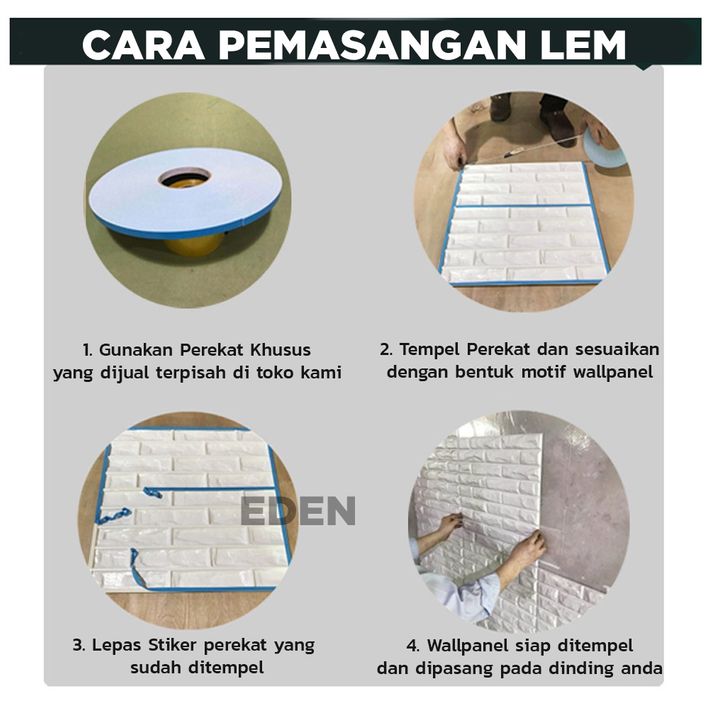 CARA PEMASANGAN LEM

1. Gunakan Perekat Khusus yang dijual terpisah di toko kami

2. Tempel Perekat dan sesuaikan dengan bentuk motif wallpanel

EDEN

3. Lepas Stiker perekat yang sudah ditempel

4. Wallpanel siap ditempel dan dipasang pada dinding anda