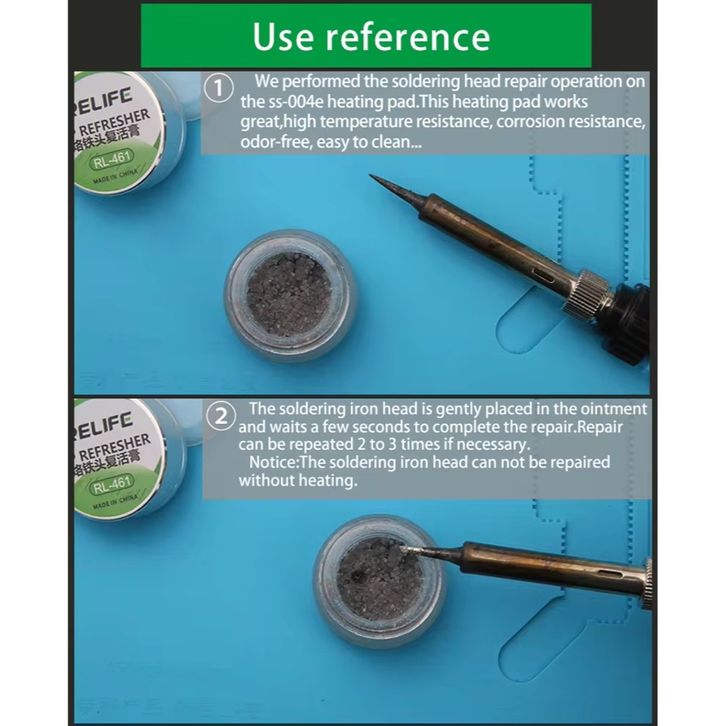 Use reference

RELIFE
REFRESHER
烙铁头复活膏
RL-461
MADE IN CHINA

① We performed the soldering head repair operation on the ss-004e heating pad.This heating pad works great,high temperature resistance, corrosion resistance, odor-free, easy to clean...

RELIFE
REFRESHER
烙铁头复活膏
RL-461
MADE IN CHINA

② The soldering iron head is gently placed in the ointment and waits a few seconds to complete the repair.Repair can be repeated 2 to 3 times if necessary.
Notice:The soldering iron head can not be repaired without heating.