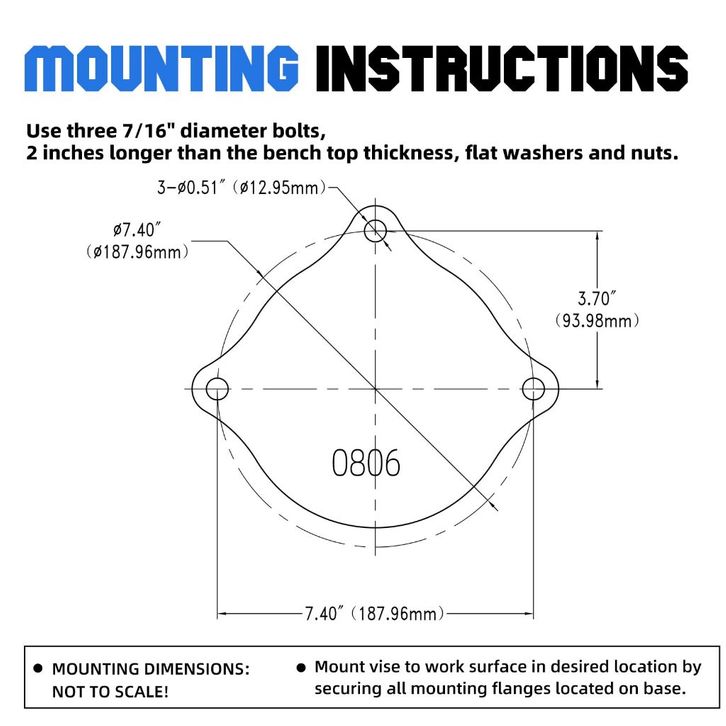 MOUNTING INSTRUCTIONS

Use three 7/16" diameter bolts,
2 inches longer than the bench top thickness, flat washers and nuts.

3-ø0.51″ (ø12.95mm)

ø7.40″
(ø187.96mm)

3.70″
(93.98mm)

0806

7.40″ (187.96mm)

● MOUNTING DIMENSIONS: NOT TO SCALE!

● Mount vise to work surface in desired location by securing all mounting flanges located on base.