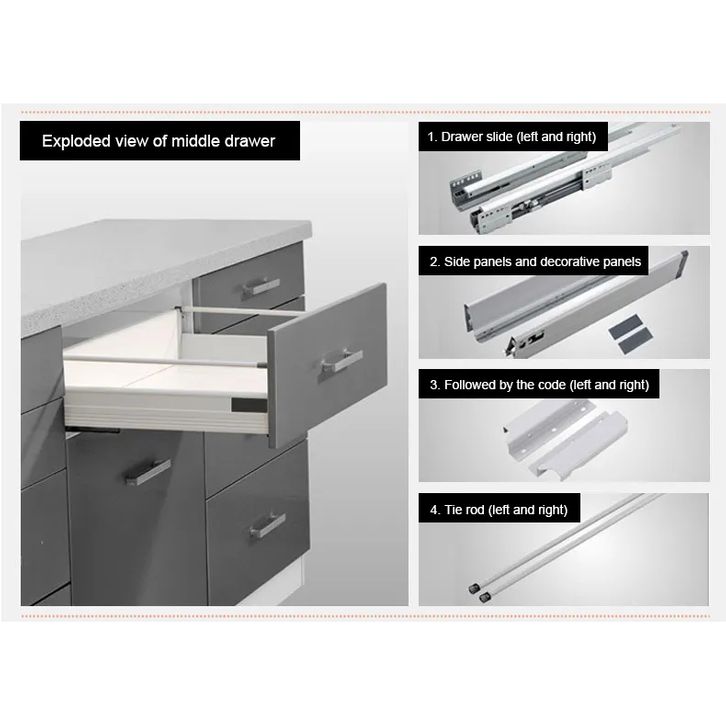 Exploded view of middle drawer

1. Drawer slide (left and right)

2. Side panels and decorative panels

3. Followed by the code (left and right)

4. Tie rod (left and right)