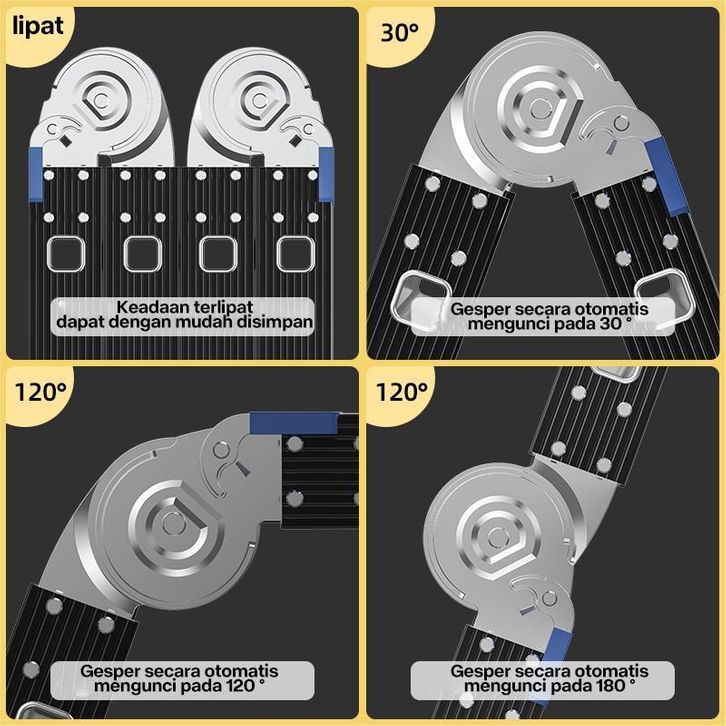 lipat

Keadaan terlipat dapat dengan mudah disimpan

30°

Gesper secara otomatis mengunci pada 30 °

120°

Gesper secara otomatis mengunci pada 120 °

120°

Gesper secara otomatis mengunci pada 180 °