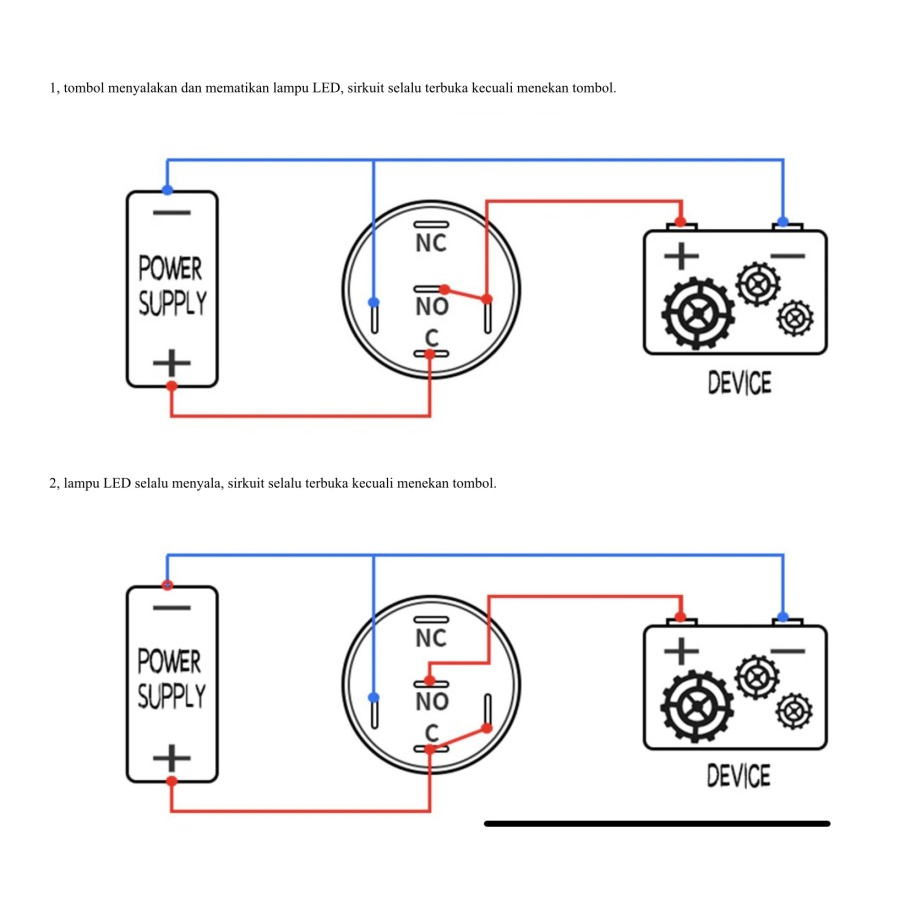 1, tombol menyalakan dan mematikan lampu LED, sirkuit selalu terbuka kecuali menekan tombol.

−

POWER SUPPLY

+

NC

NO

C

+ −

DEVICE

2, lampu LED selalu menyala, sirkuit selalu terbuka kecuali menekan tombol.

−

POWER SUPPLY

+

NC

NO

C

+ −

DEVICE