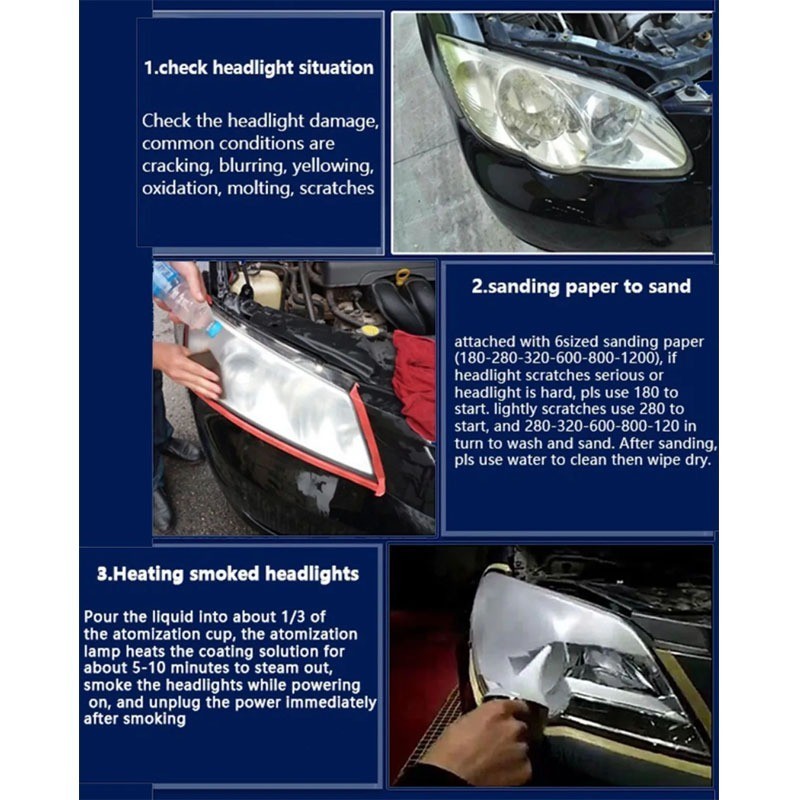 1.check headlight situation

Check the headlight damage, common conditions are cracking, blurring, yellowing, oxidation, molting, scratches

2.sanding paper to sand

attached with 6sized sanding paper (180-280-320-600-800-1200), if headlight scratches serious or headlight is hard, pls use 180 to start. lightly scratches use 280 to start, and 280-320-600-800-120 in turn to wash and sand. After sanding, pls use water to clean then wipe dry.

3.Heating smoked headlights

Pour the liquid into about 1/3 of the atomization cup, the atomization lamp heats the coating solution for about 5-10 minutes to steam out, smoke the headlights while powering on, and unplug the power immediately after smoking