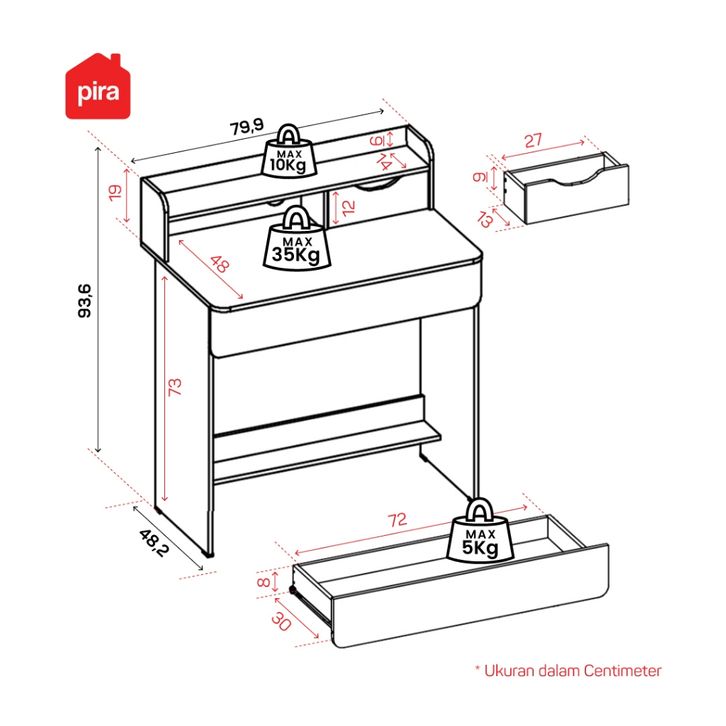 pira

79,9

MAX
10Kg

6

14

19

12

MAX
35Kg

48

93,6

73

48,2

27

9

13

72

MAX
5Kg

8

30

* Ukuran dalam Centimeter