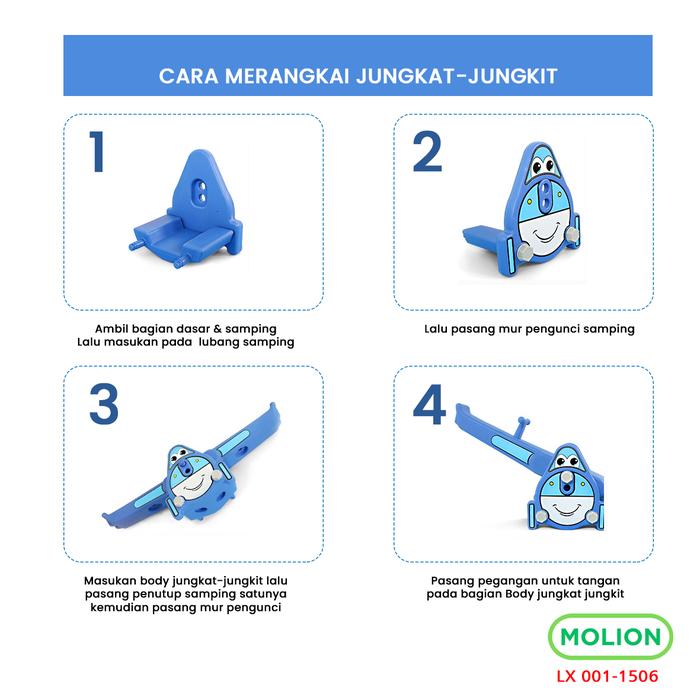 CARA MERANGKAI JUNGKAT-JUNGKIT

1

Ambil bagian dasar & samping
Lalu masukan pada lubang samping

2

Lalu pasang mur pengunci samping

3

Masukan body jungkat-jungkit lalu pasang penutup samping satunya kemudian pasang mur pengunci

4

Pasang pegangan untuk tangan pada bagian Body jungkat jungkit

MOLION
LX 001-1506