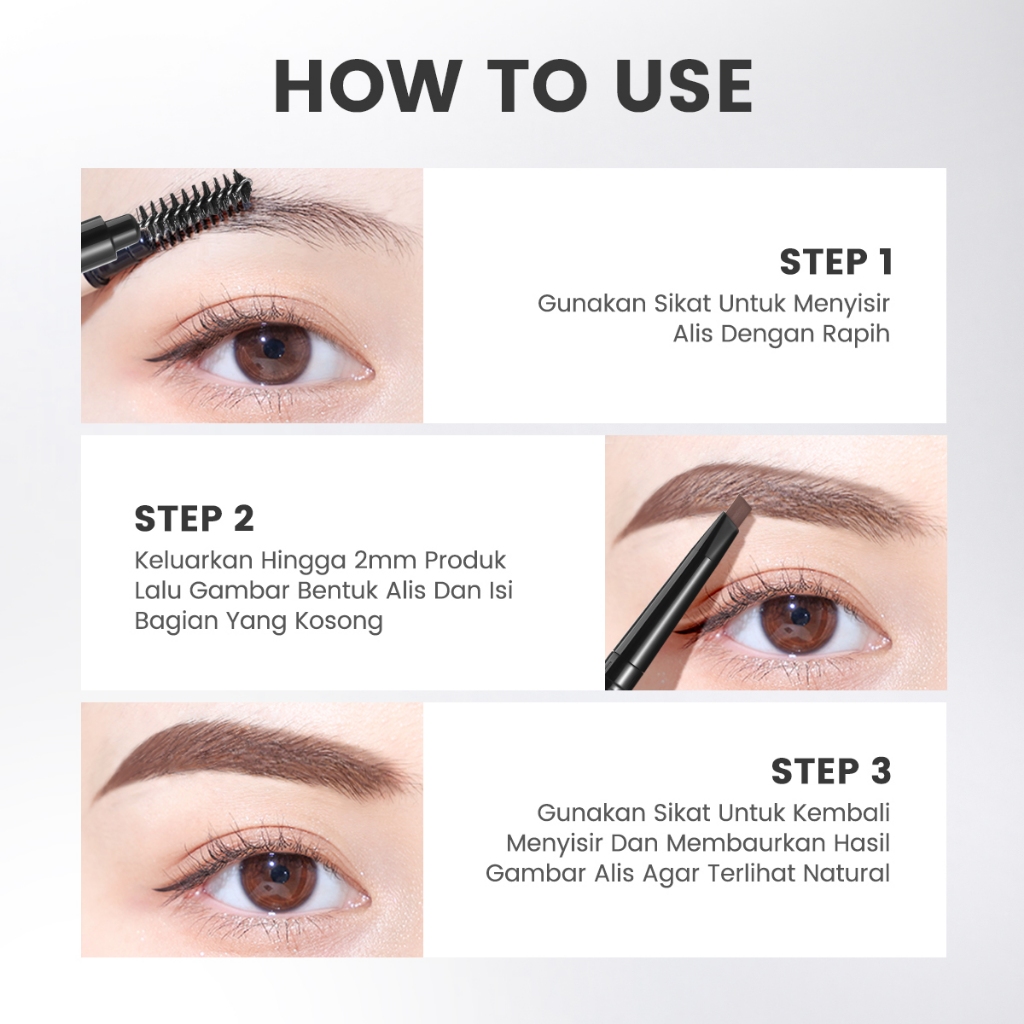 HOW TO USE

STEP 1
Gunakan Sikat Untuk Menyisir Alis Dengan Rapih

STEP 2
Keluarkan Hingga 2mm Produk Lalu Gambar Bentuk Alis Dan Isi Bagian Yang Kosong

STEP 3
Gunakan Sikat Untuk Kembali Menyisir Dan Membaurkan Hasil Gambar Alis Agar Terlihat Natural