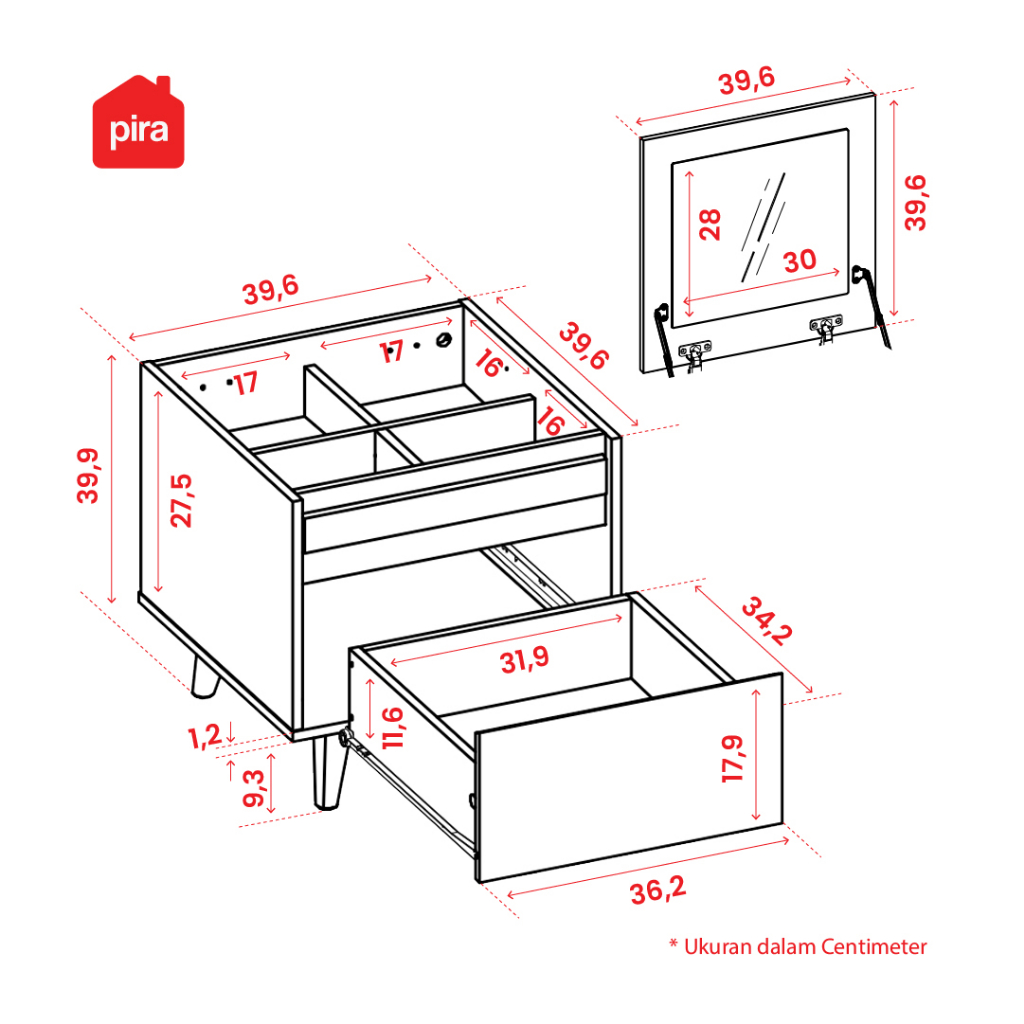 pira

39,6

39,6

28

30

39,6

39,6

17

17

16

16

39,9

27,5

34,2

31,9

11,6

17,9

1,2

9,3

36,2

* Ukuran dalam Centimeter