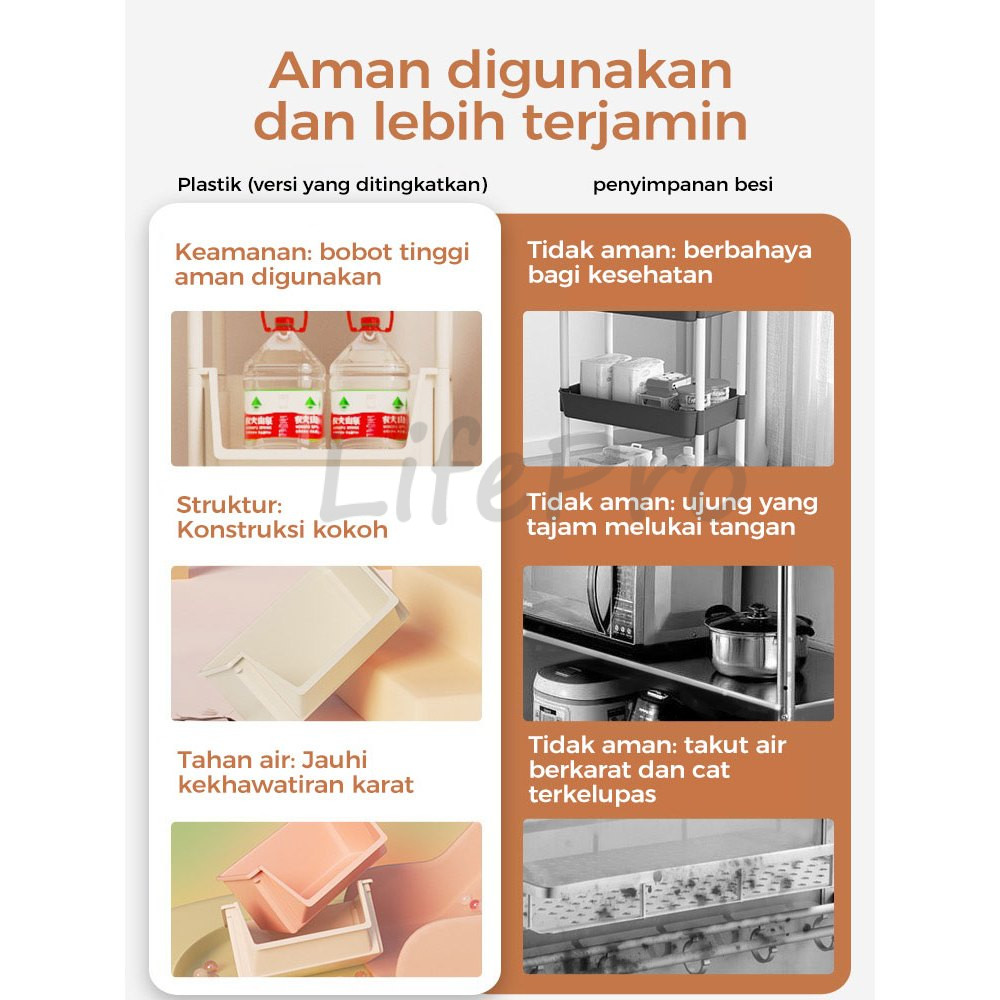 Aman digunakan dan lebih terjamin

Plastik (versi yang ditingkatkan)

Keamanan: bobot tinggi aman digunakan

Struktur: Konstruksi kokoh

Tahan air: Jauhi kekhawatiran karat

penyimpanan besi

Tidak aman: berbahaya bagi kesehatan

Tidak aman: ujung yang tajam melukai tangan

Tidak aman: takut air berkarat dan cat terkelupas

LifePro