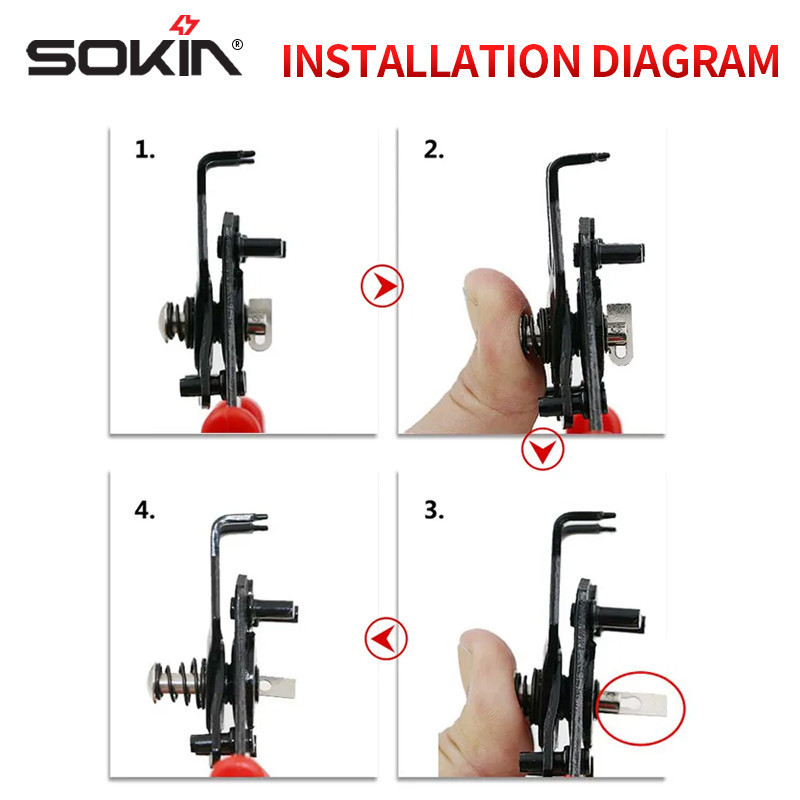 SOKIN®

INSTALLATION DIAGRAM

1.

2.

4.

3.