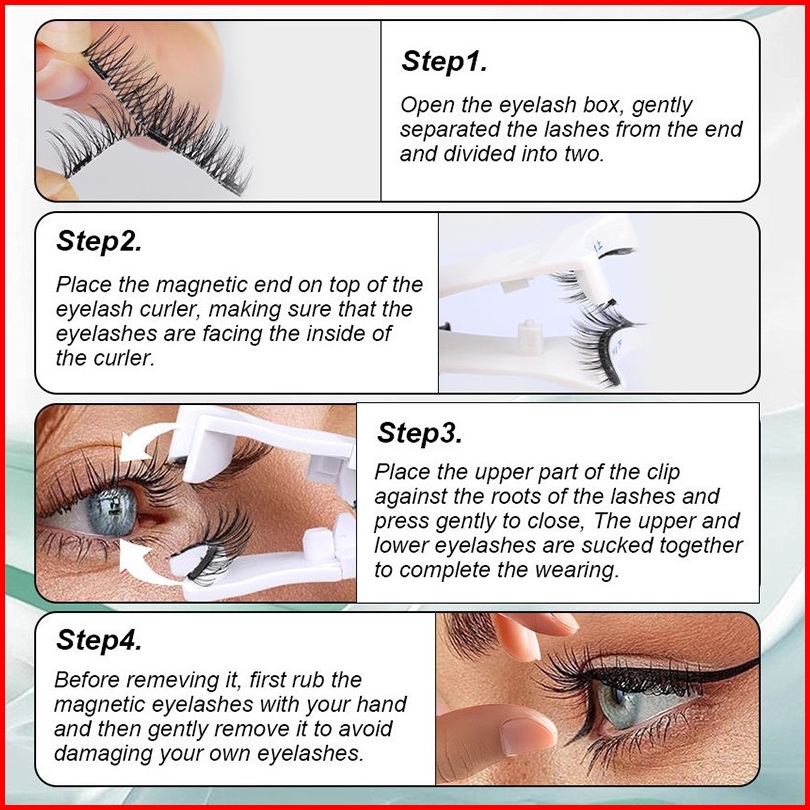 Step1.

Open the eyelash box, gently separated the lashes from the end and divided into two.

Step2.

Place the magnetic end on top of the eyelash curler, making sure that the eyelashes are facing the inside of the curler.

Step3.

Place the upper part of the clip against the roots of the lashes and press gently to close, The upper and lower eyelashes are sucked together to complete the wearing.

Step4.

Before remeving it, first rub the magnetic eyelashes with your hand and then gently remove it to avoid damaging your own eyelashes.