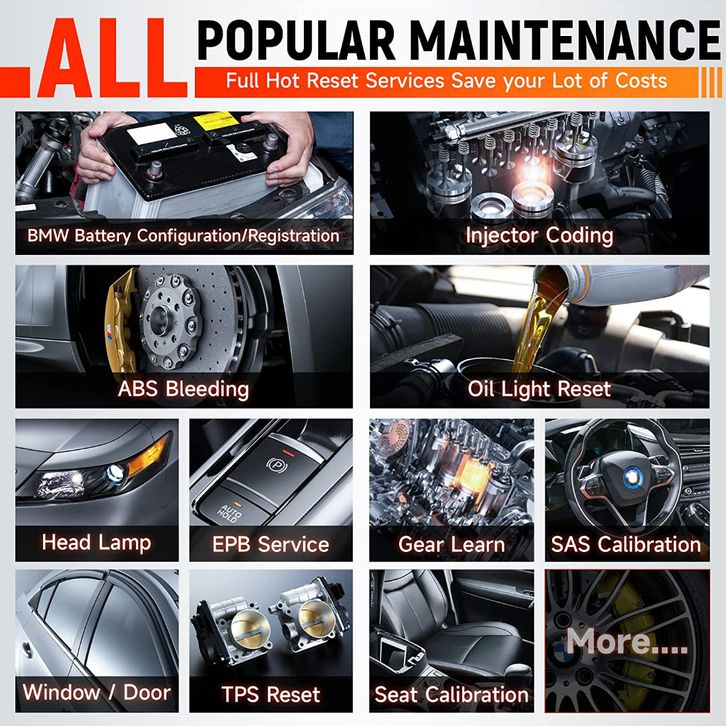 ALL POPULAR MAINTENANCE
Full Hot Reset Services Save your Lot of Costs

BMW Battery Configuration/Registration

Injector Coding

ABS Bleeding

Oil Light Reset

Head Lamp

AUTO HOLD

EPB Service

Gear Learn

SAS Calibration

Window / Door

TPS Reset

Seat Calibration

More....