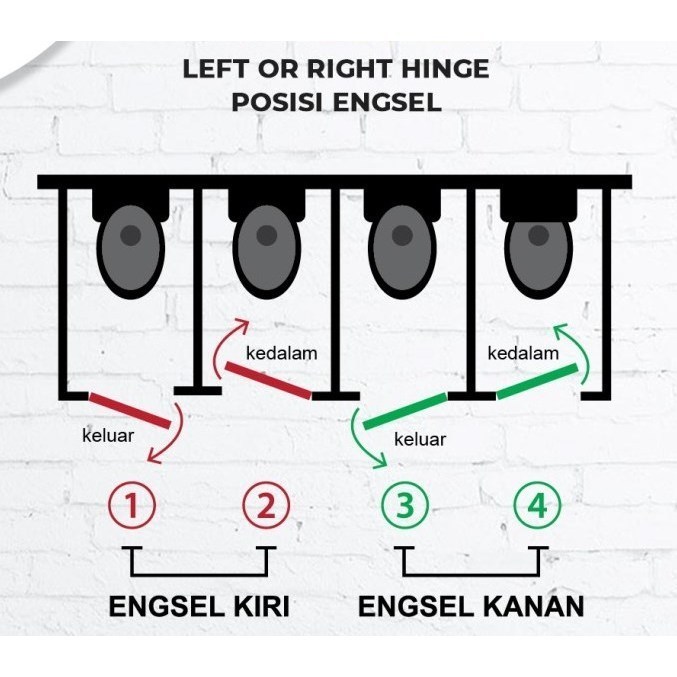 LEFT OR RIGHT HINGE
POSISI ENGSEL

kedalam

kedalam

keluar

keluar

1

2

3

4

ENGSEL KIRI

ENGSEL KANAN