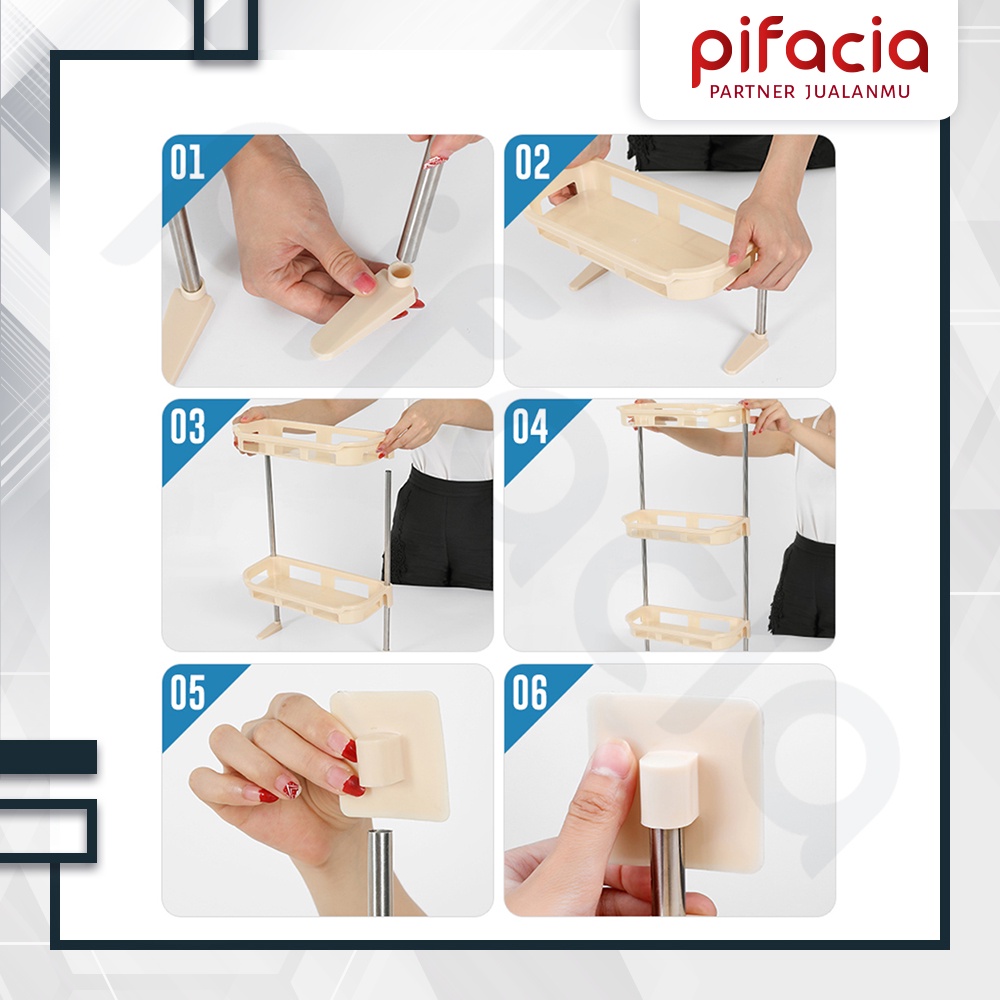 pifacia
PARTNER JUALANMU

01

02

03

04

05

06