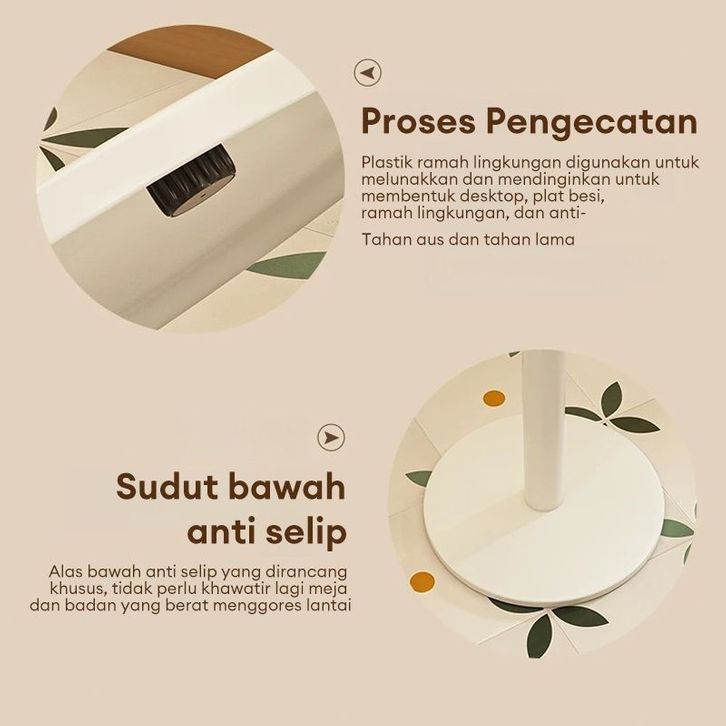 Proses Pengecatan

Plastik ramah lingkungan digunakan untuk melunakkan dan mendinginkan untuk membentuk desktop, plat besi, ramah lingkungan, dan anti-

Tahan aus dan tahan lama

Sudut bawah anti selip

Alas bawah anti selip yang dirancang khusus, tidak perlu khawatir lagi meja dan badan yang berat menggores lantai