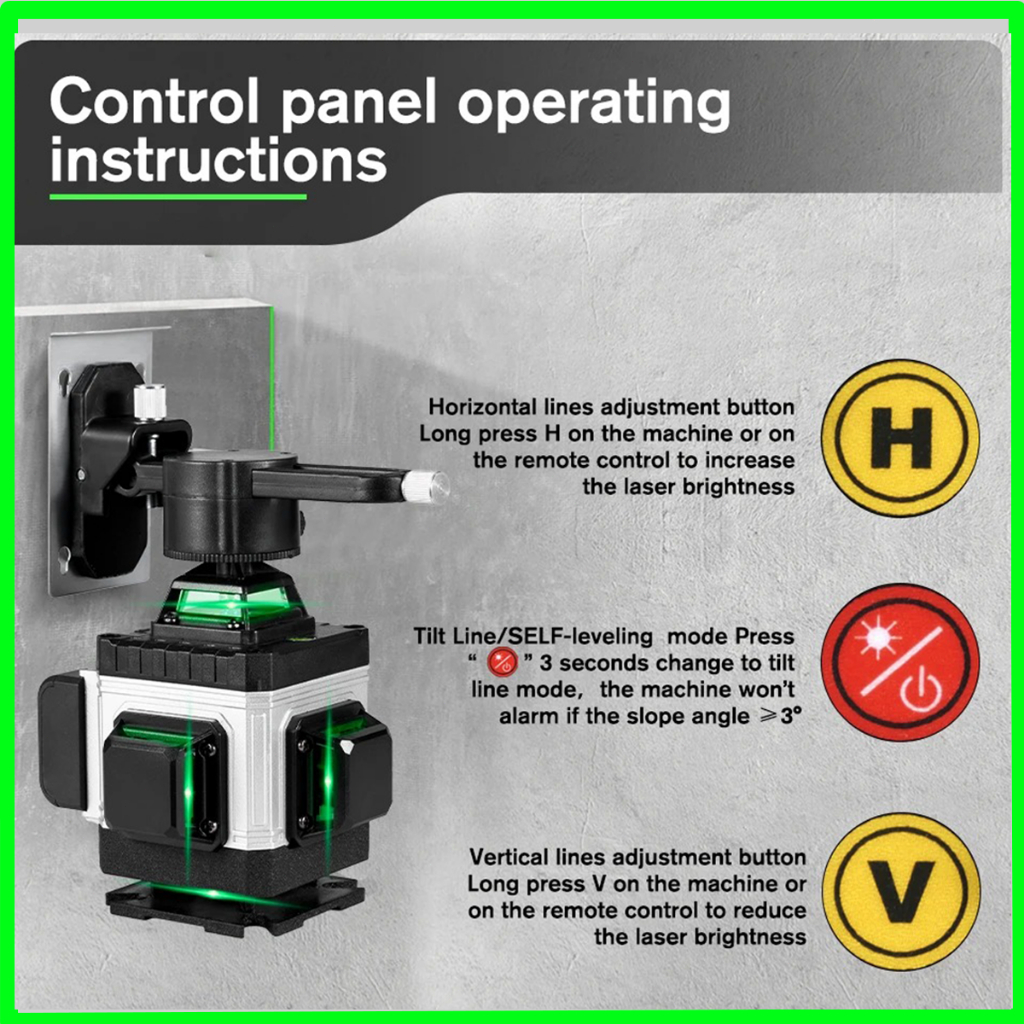 Control panel operating instructions

Horizontal lines adjustment button Long press H on the machine or on the remote control to increase the laser brightness

H

Tilt Line/SELF-leveling mode Press " " 3 seconds change to tilt line mode, the machine won't alarm if the slope angle $\geqslant 3°$

Vertical lines adjustment button Long press V on the machine or on the remote control to reduce the laser brightness

V