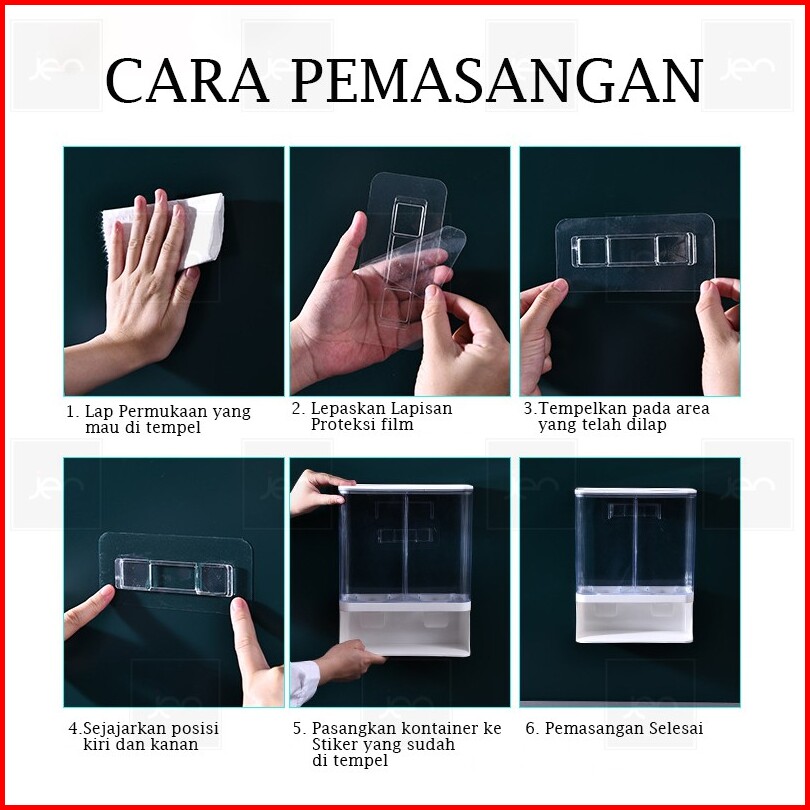 CARA PEMASANGAN

1. Lap Permukaan yang mau di tempel

2. Lepaskan Lapisan Proteksi film

3.Tempelkan pada area yang telah dilap

4.Sejajarkan posisi kiri dan kanan

5. Pasangkan kontainer ke Stiker yang sudah di tempel

6. Pemasangan Selesai