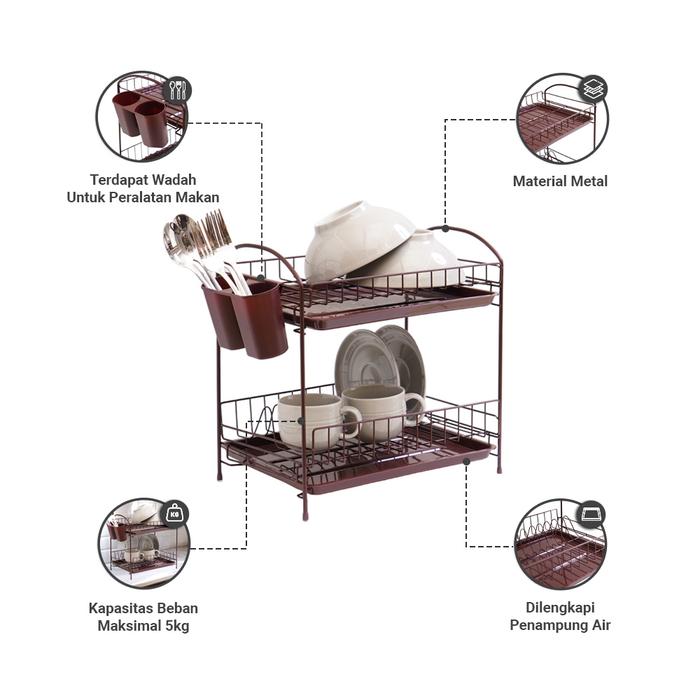 Terdapat Wadah Untuk Peralatan Makan

Material Metal

KG

Kapasitas Beban Maksimal 5kg

Dilengkapi Penampung Air