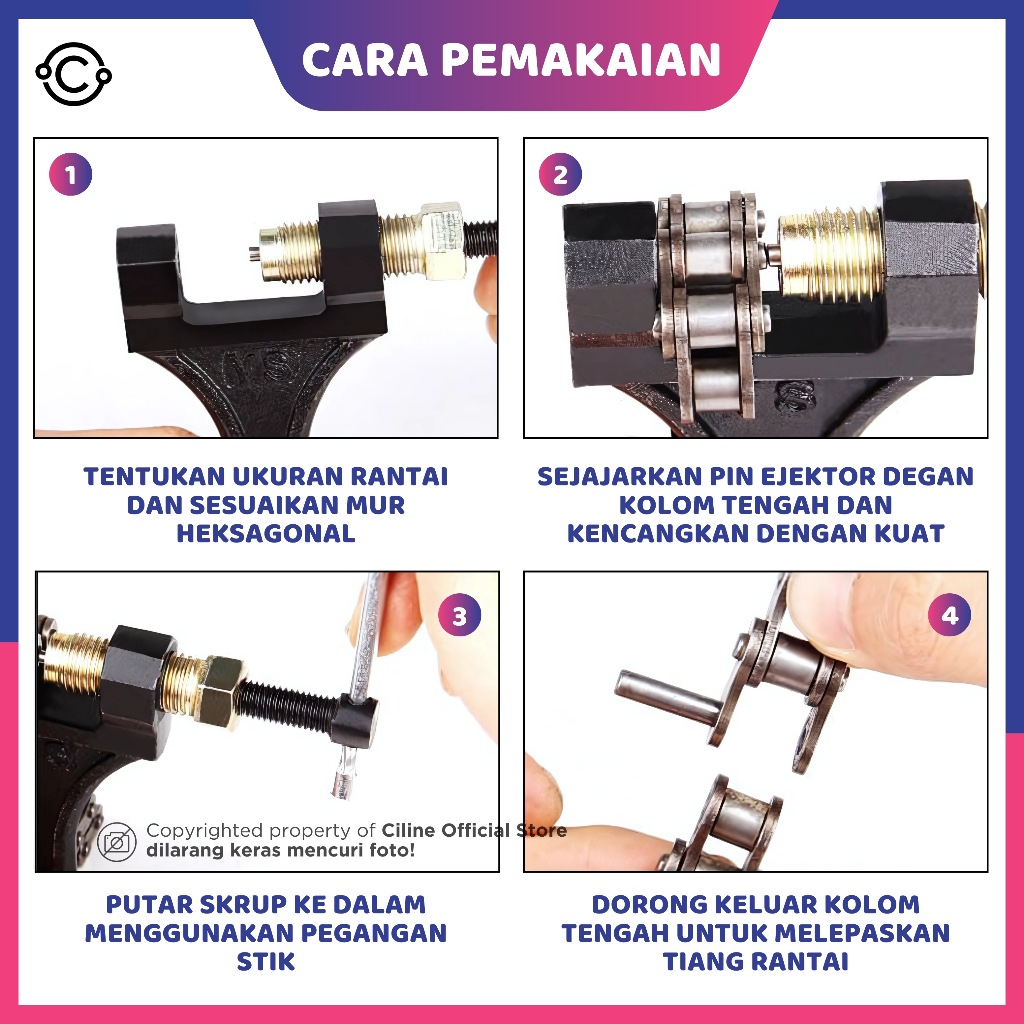 CARA PEMAKAIAN

1

TENTUKAN UKURAN RANTAI DAN SESUAIKAN MUR HEKSAGONAL

2

SEJAJARKAN PIN EJEKTOR DEGAN KOLOM TENGAH DAN KENCANGKAN DENGAN KUAT

3

Copyrighted property of Ciline Official Store
dilarang keras mencuri foto!

PUTAR SKRUP KE DALAM MENGGUNAKAN PEGANGAN STIK

4

DORONG KELUAR KOLOM TENGAH UNTUK MELEPASKAN TIANG RANTAI