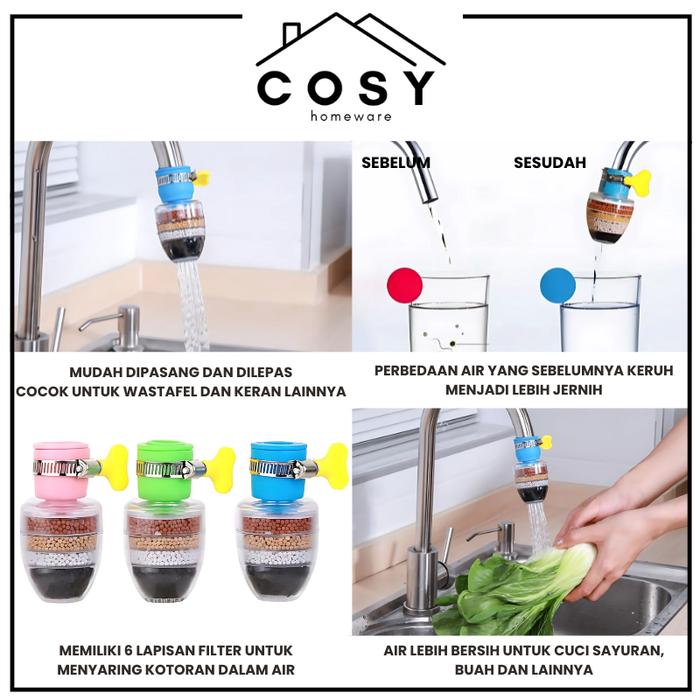 COSY
homeware

SEBELUM

SESUDAH

MUDAH DIPASANG DAN DILEPAS
COCOK UNTUK WASTAFEL DAN KERAN LAINNYA

PERBEDAAN AIR YANG SEBELUMNYA KERUH
MENJADI LEBIH JERNIH

MEMILIKI 6 LAPISAN FILTER UNTUK
MENYARING KOTORAN DALAM AIR

AIR LEBIH BERSIH UNTUK CUCI SAYURAN,
BUAH DAN LAINNYA