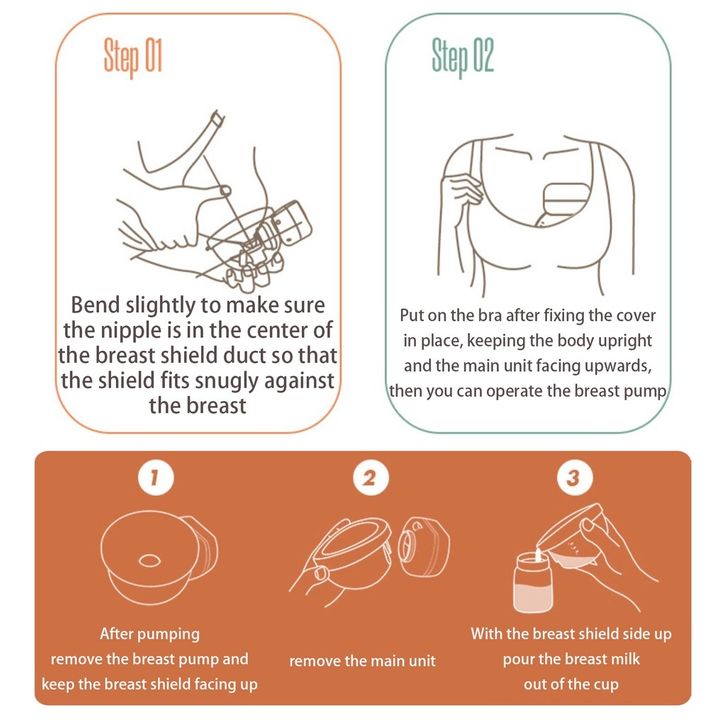 Step 01

Bend slightly to make sure the nipple is in the center of the breast shield duct so that the shield fits snugly against the breast

Step 02

Put on the bra after fixing the cover in place, keeping the body upright and the main unit facing upwards, then you can operate the breast pump

1

After pumping remove the breast pump and keep the breast shield facing up

2

remove the main unit

3

With the breast shield side up pour the breast milk out of the cup