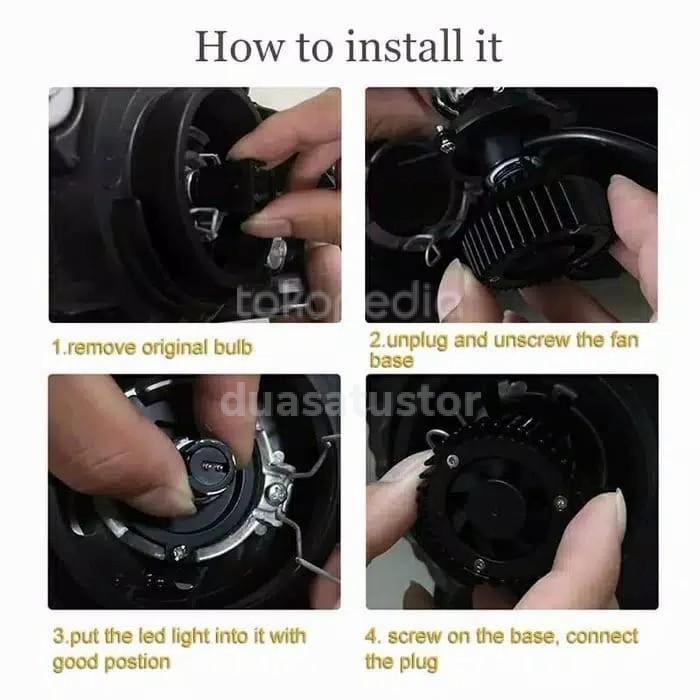 How to install it

tokopedia

1.remove original bulb

2.unplug and unscrew the fan base

duasatustor

3.put the led light into it with good postion

4. screw on the base, connect the plug