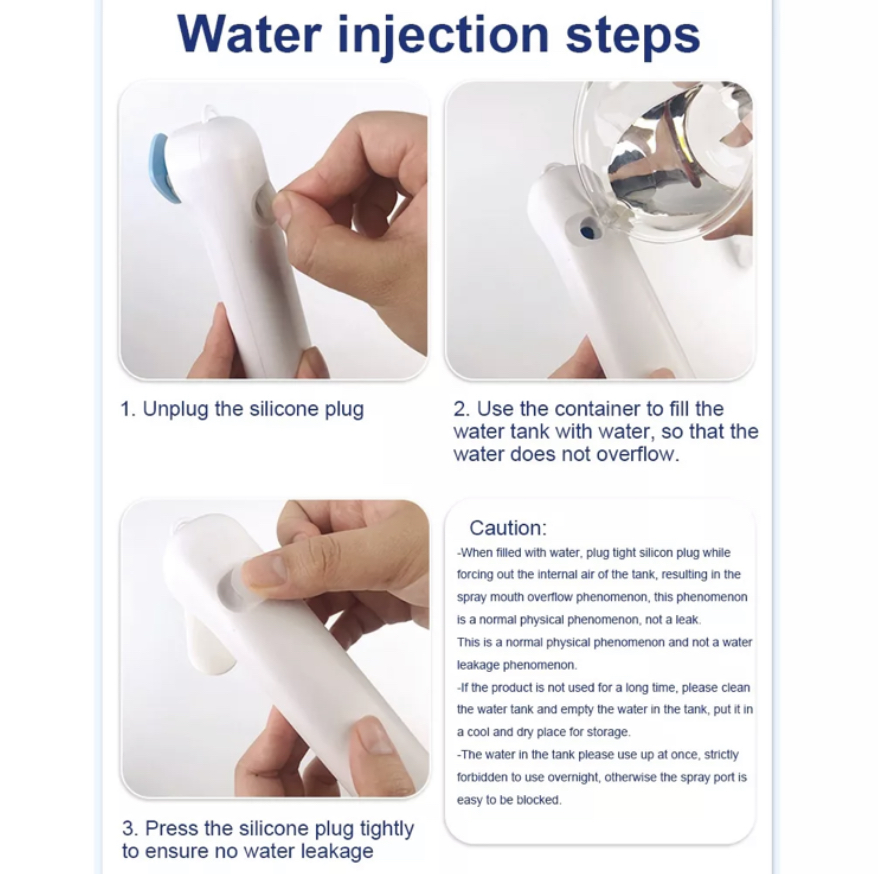 Water injection steps

1. Unplug the silicone plug

2. Use the container to fill the water tank with water, so that the water does not overflow.

3. Press the silicone plug tightly to ensure no water leakage

Caution:
-When filled with water, plug tight silicon plug while forcing out the internal air of the tank, resulting in the spray mouth overflow phenomenon, this phenomenon is a normal physical phenomenon, not a leak.
This is a normal physical phenomenon and not a water leakage phenomenon.
-If the product is not used for a long time, please clean the water tank and empty the water in the tank, put it in a cool and dry place for storage.
-The water in the tank please use up at once, strictly forbidden to use overnight, otherwise the spray port is easy to be blocked.